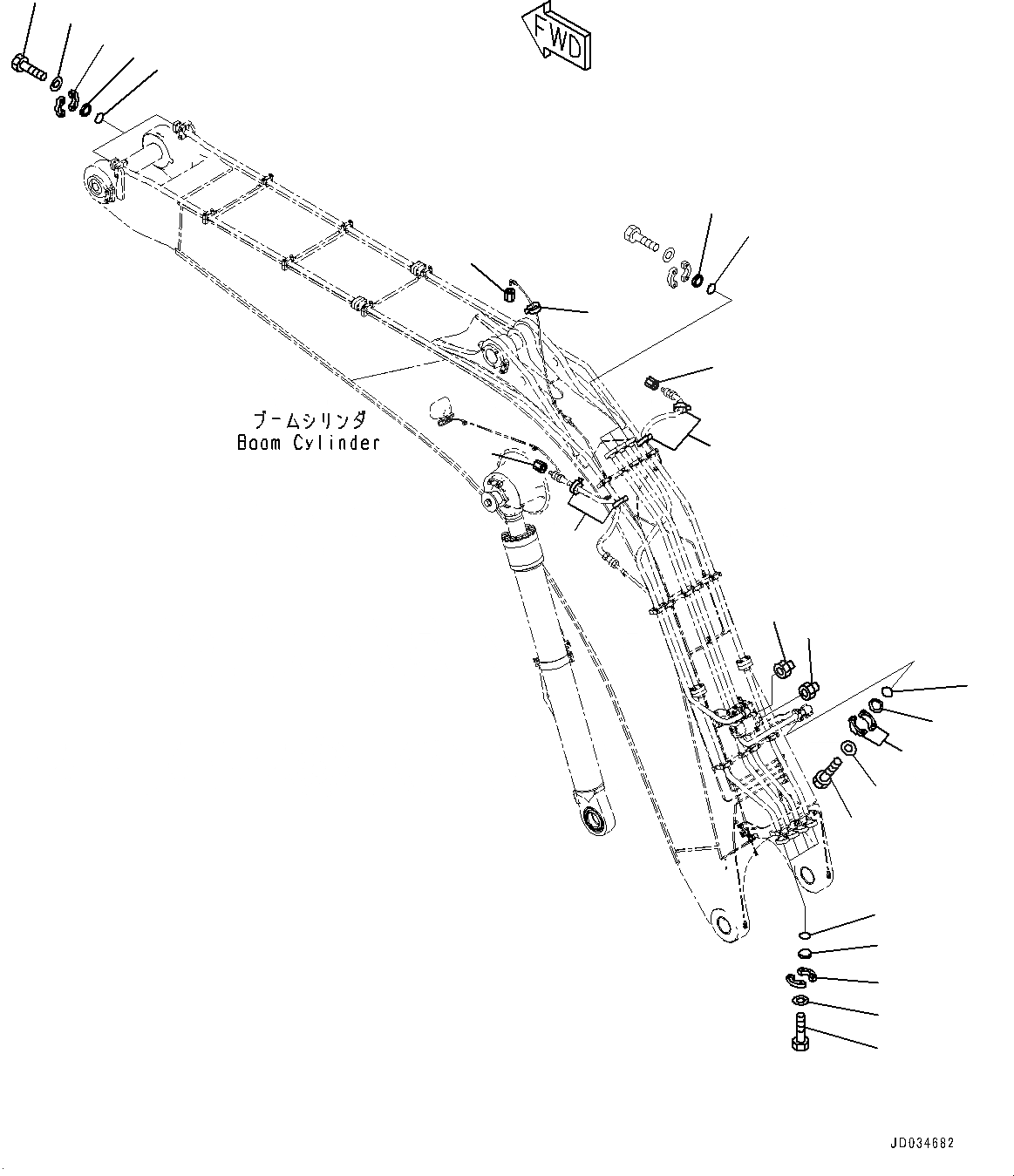 FWD

ブームシリンダ
Boom Cylinder

JD034682