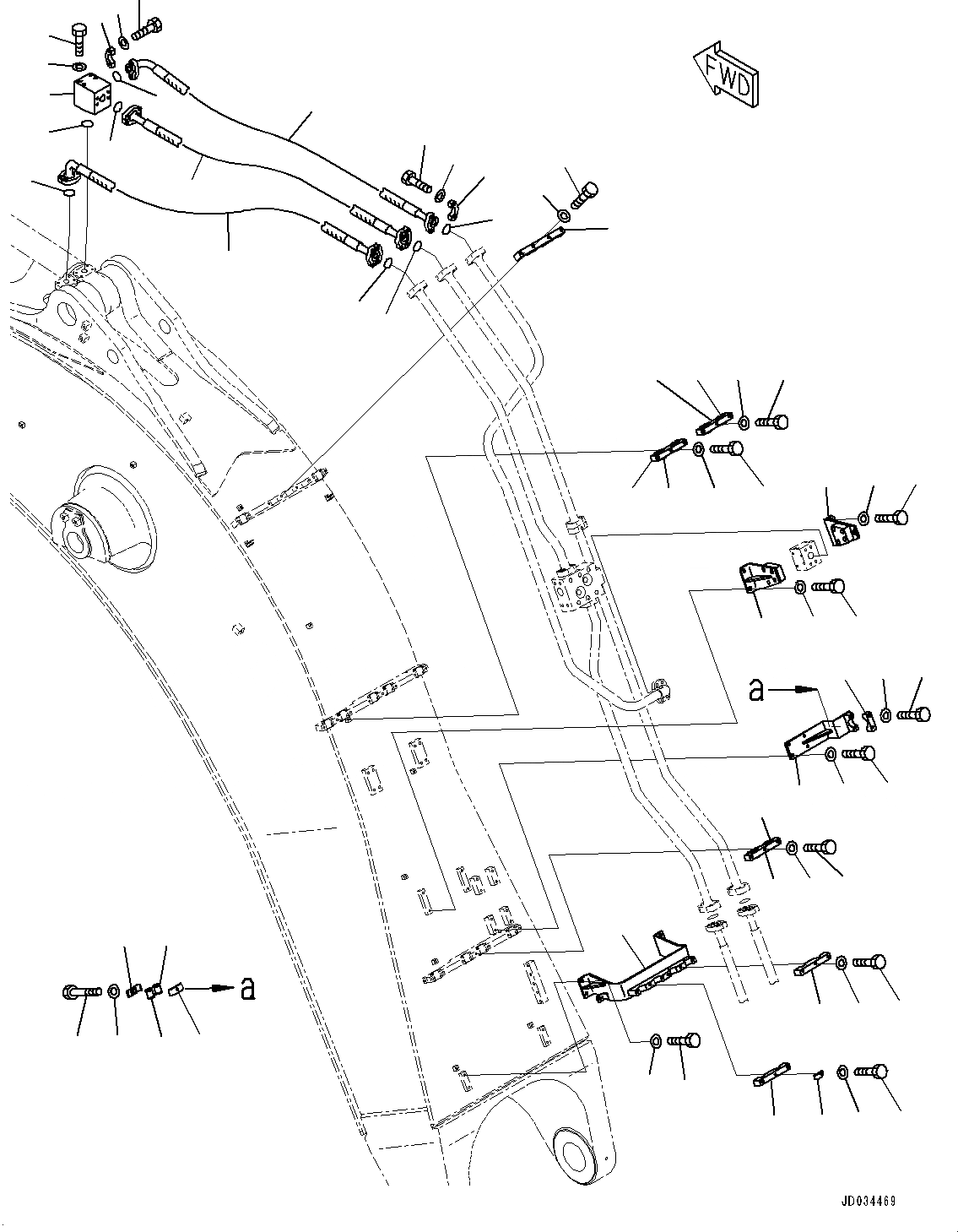 FWD

a

a

JD034469