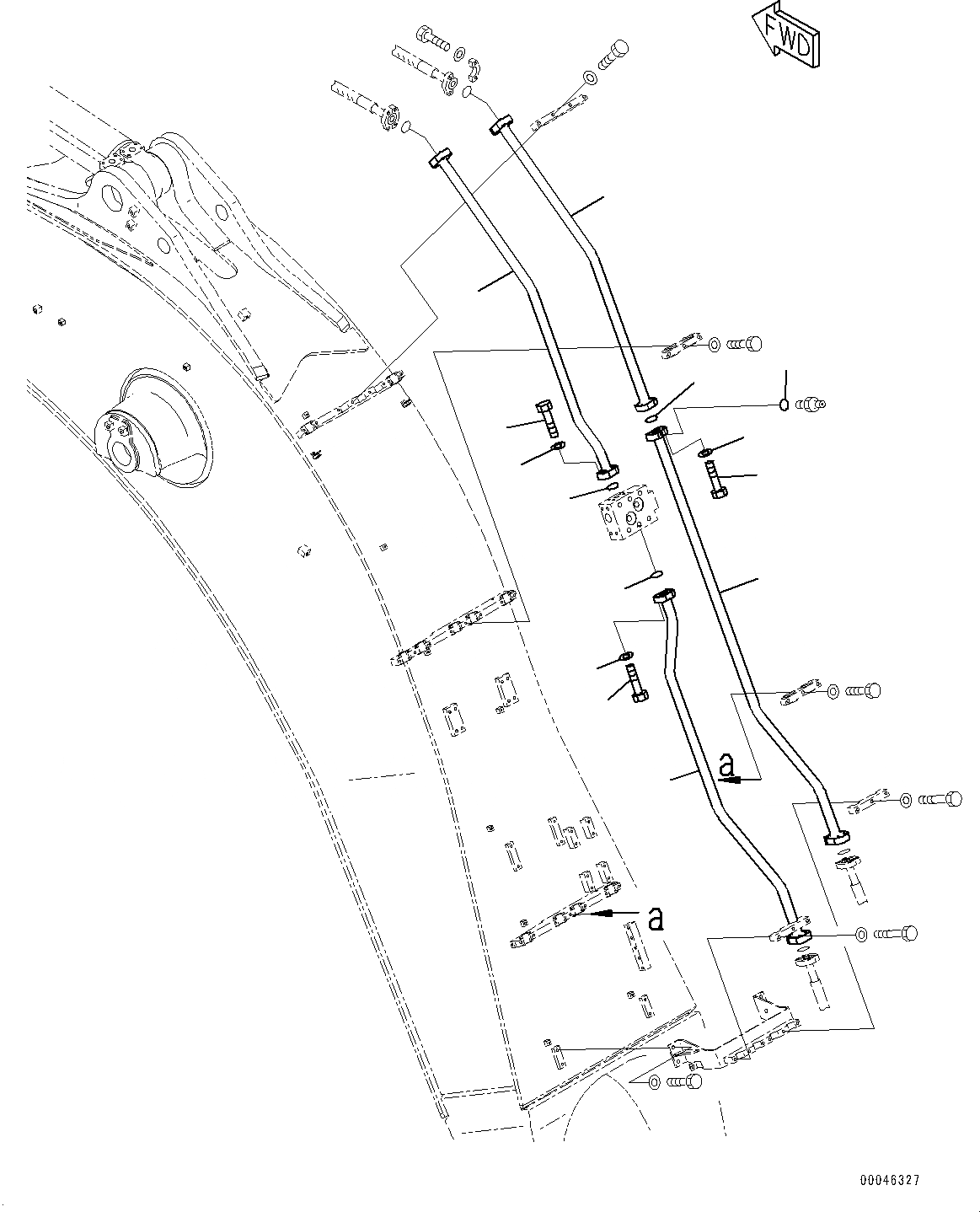 FWD

a

a

00046327