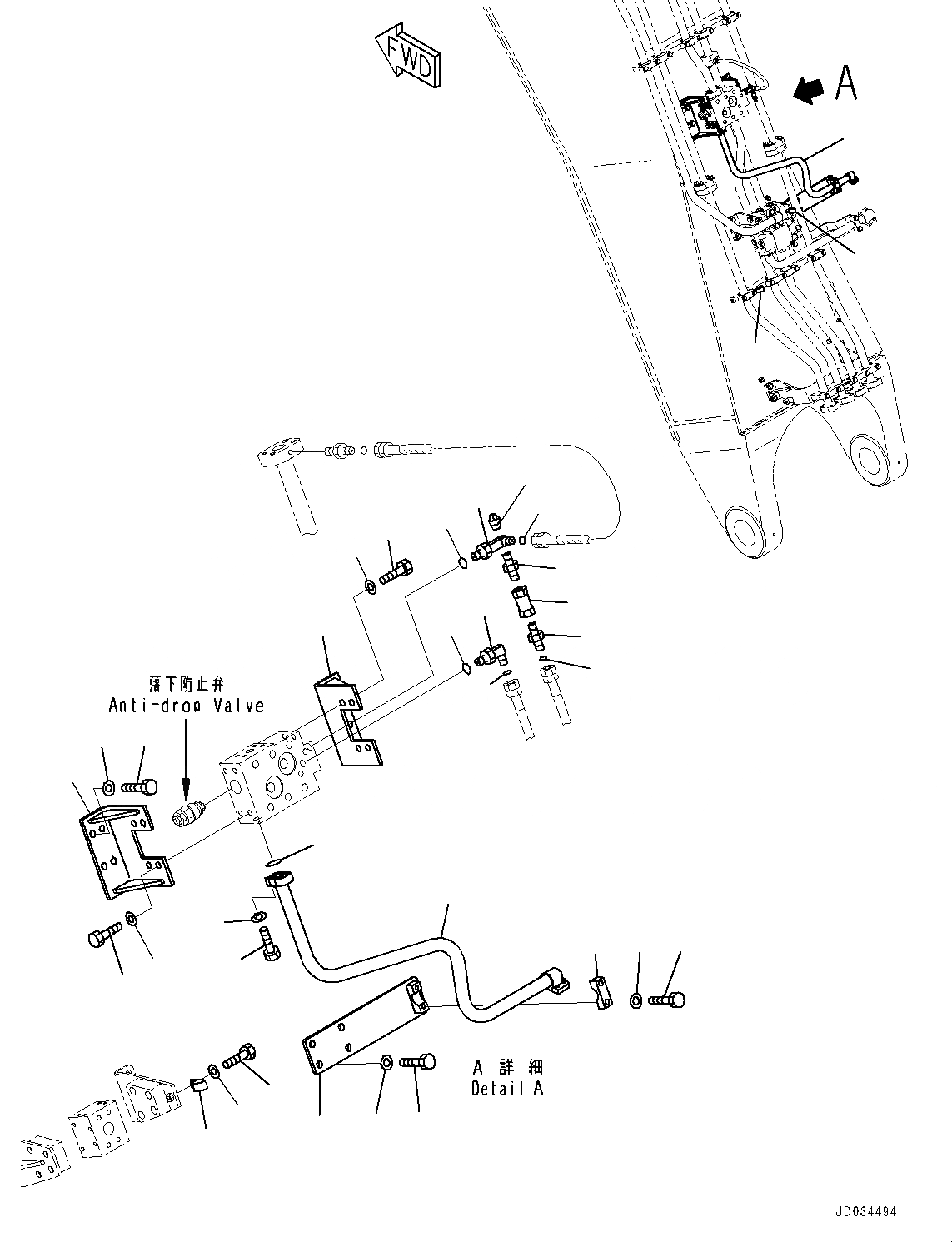 FWD

A

落下防止弁
Anti-drop Valve

A 詳細
Detail A

JD034494