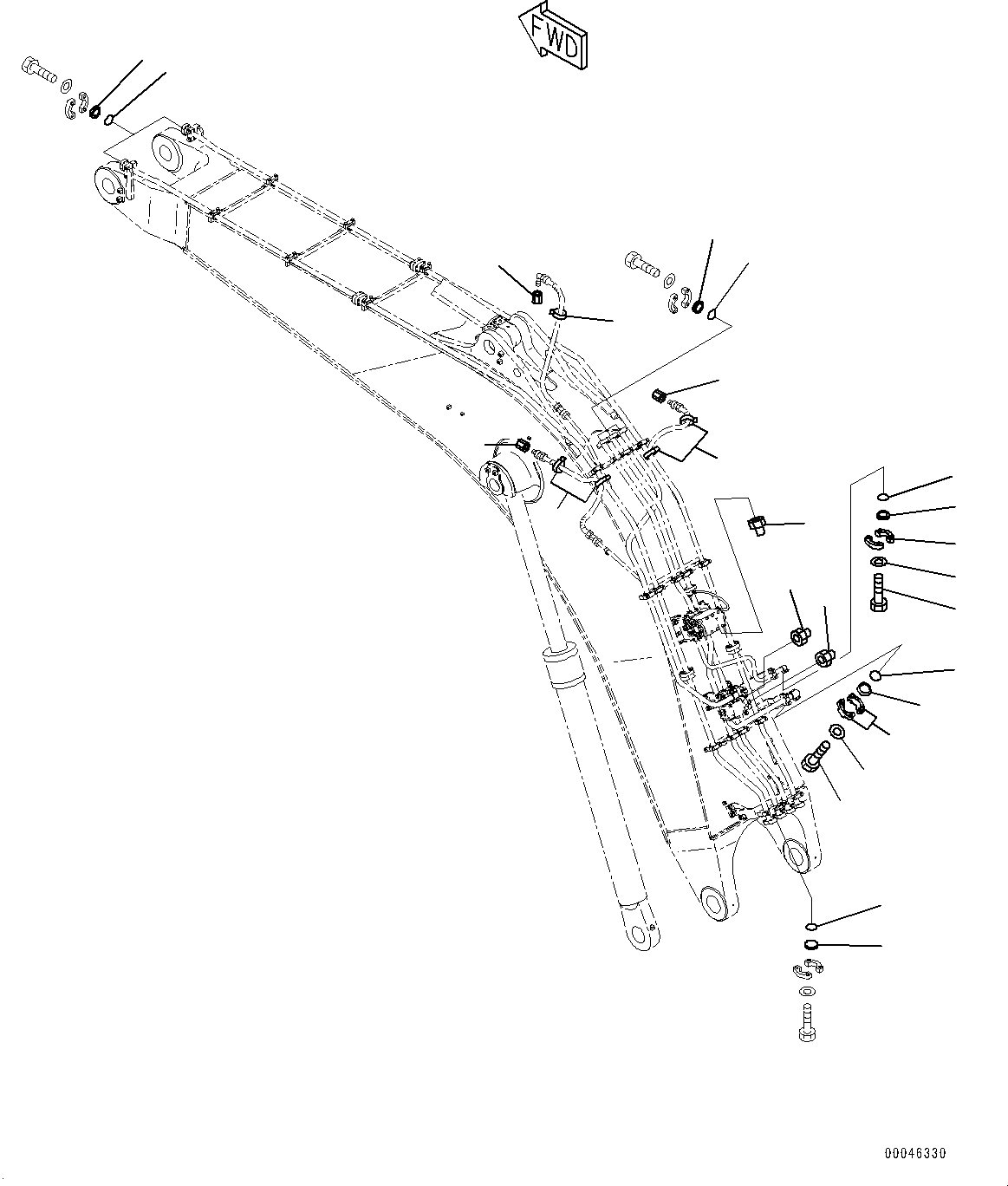 FWD

00046330