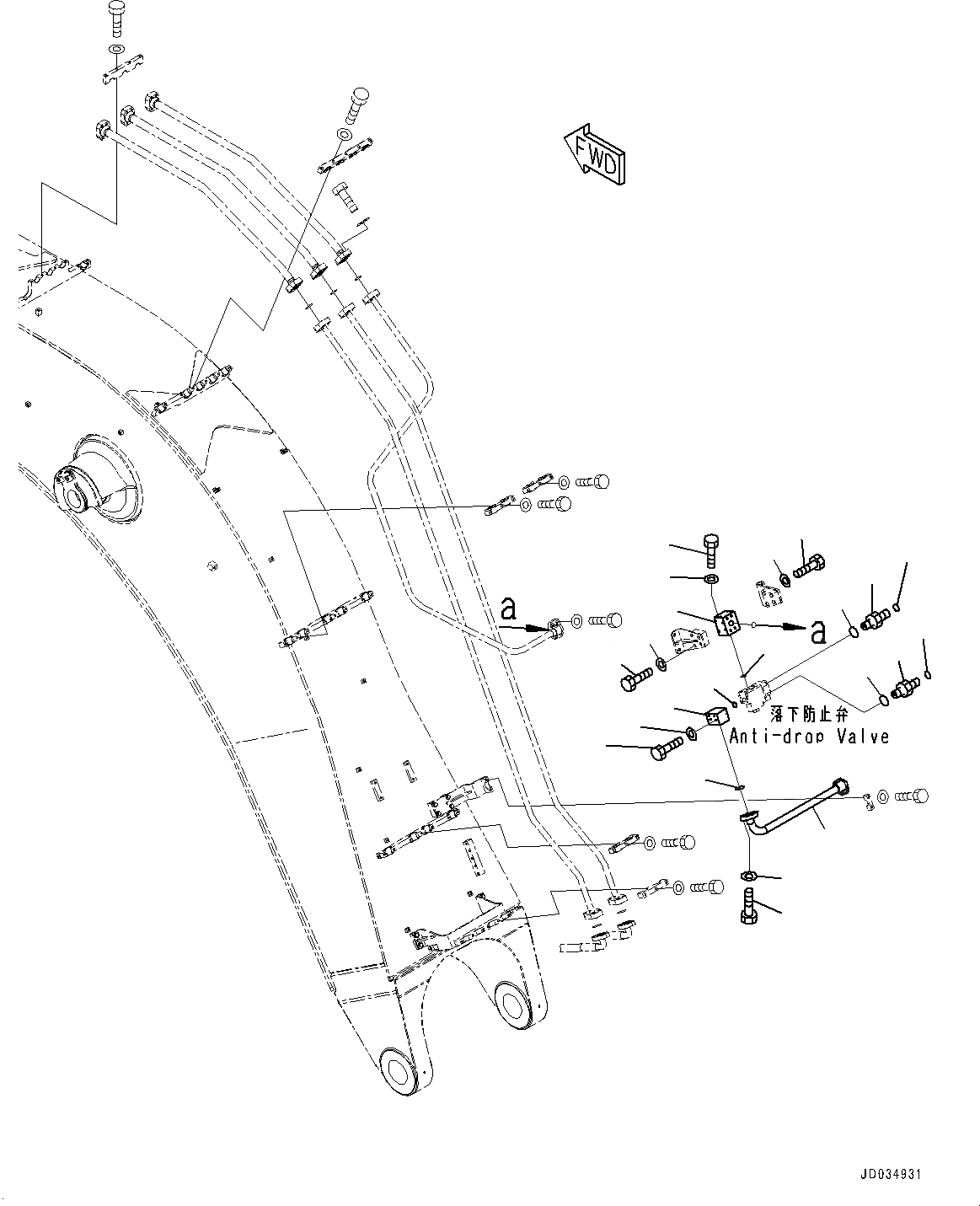 FWD

a

a

落下防止弁
Anti-drop Valve

JD034931