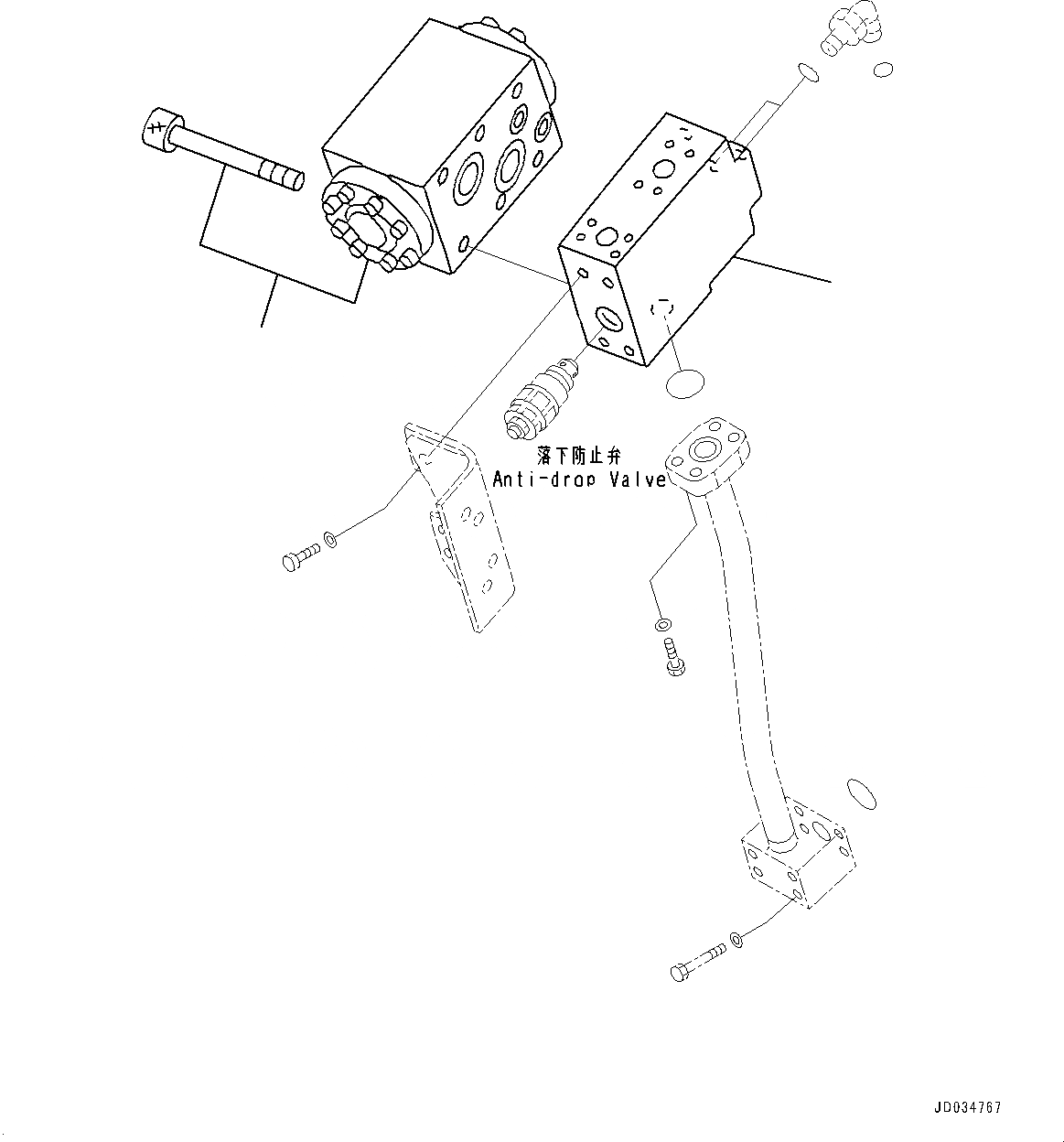 落下防止弁
Anti-drop Valve

JD034767