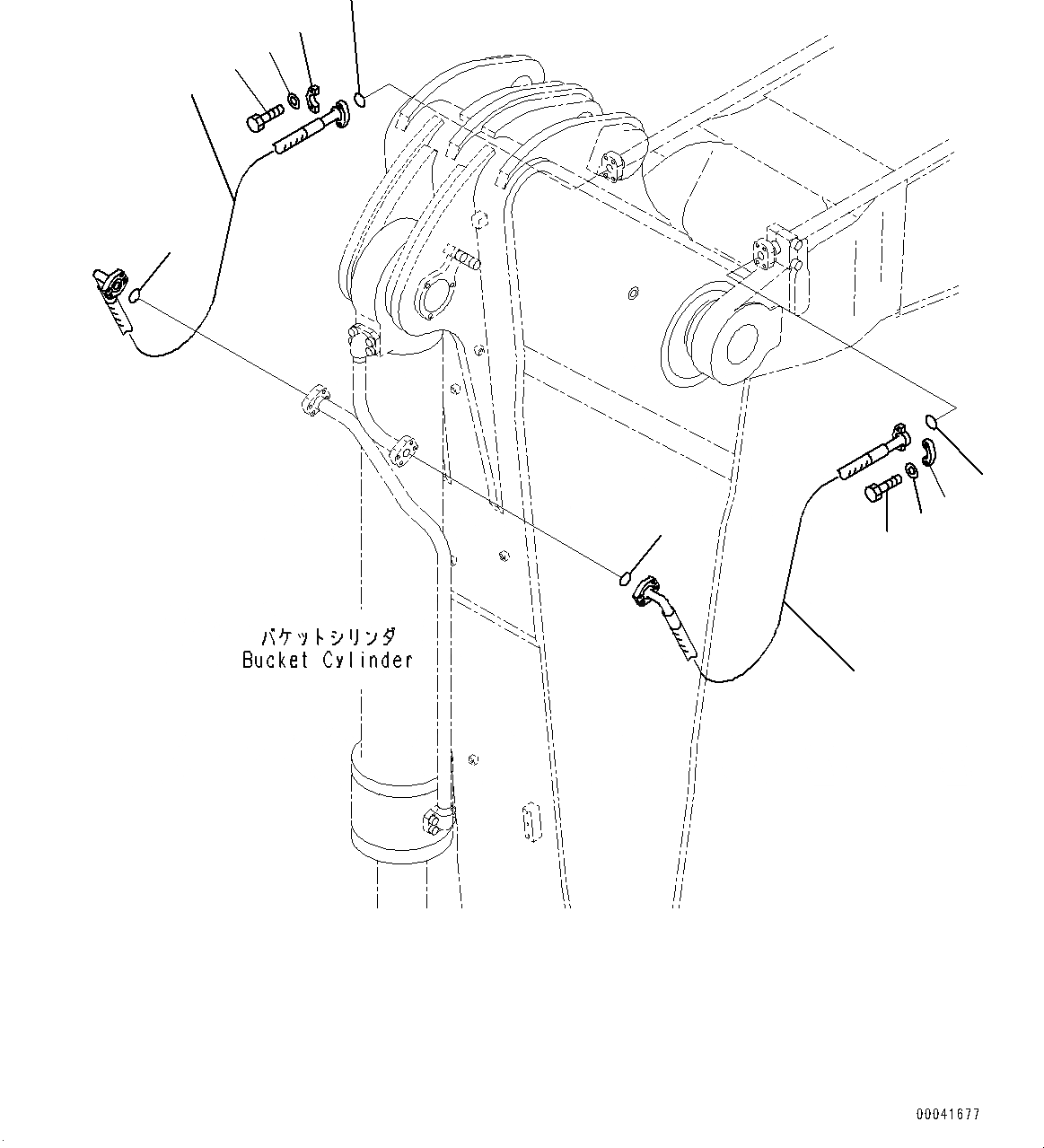 バケットシリンダ
Bucket Cylinder

00041677