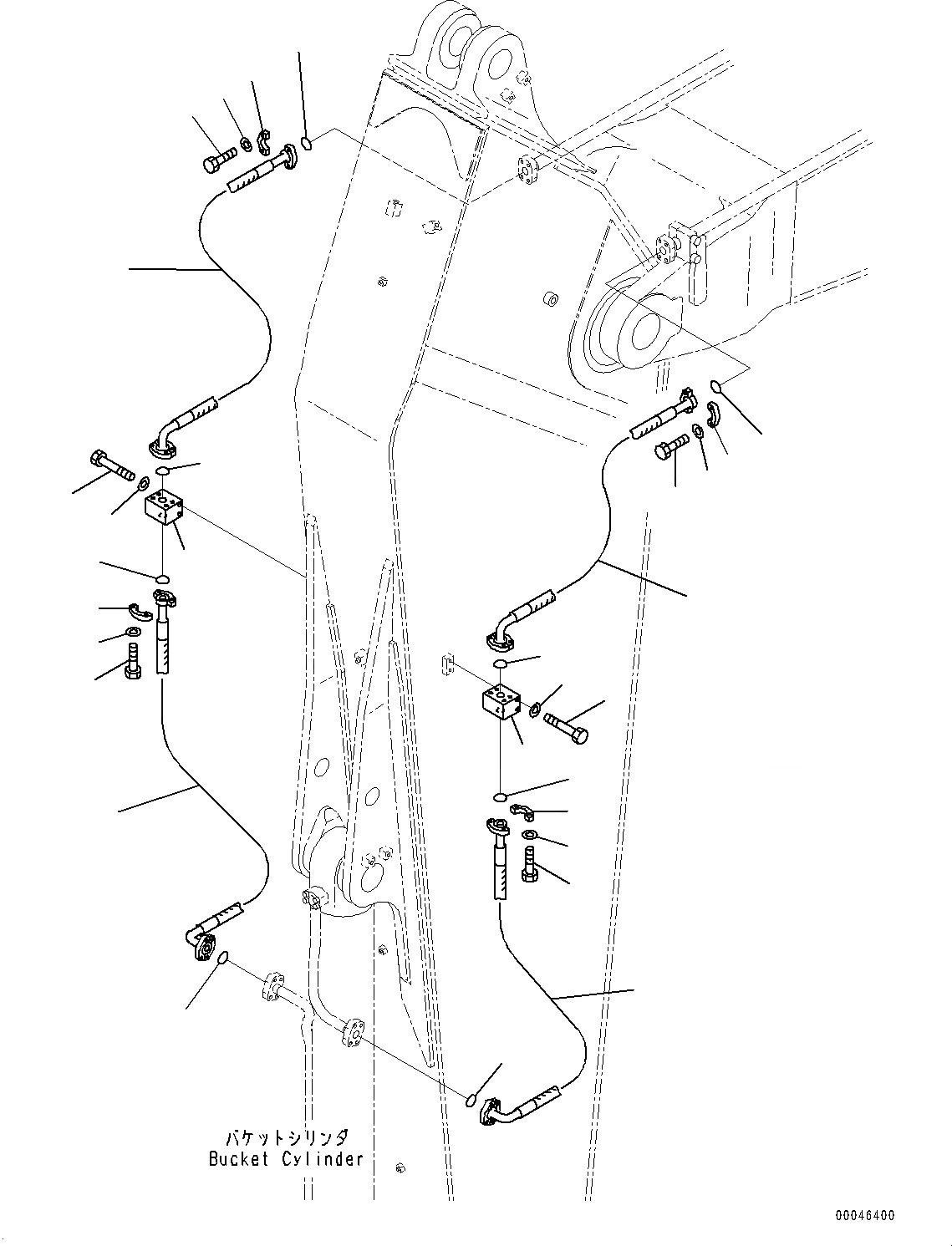 バケットシリンダ
Bucket Cylinder

00046400