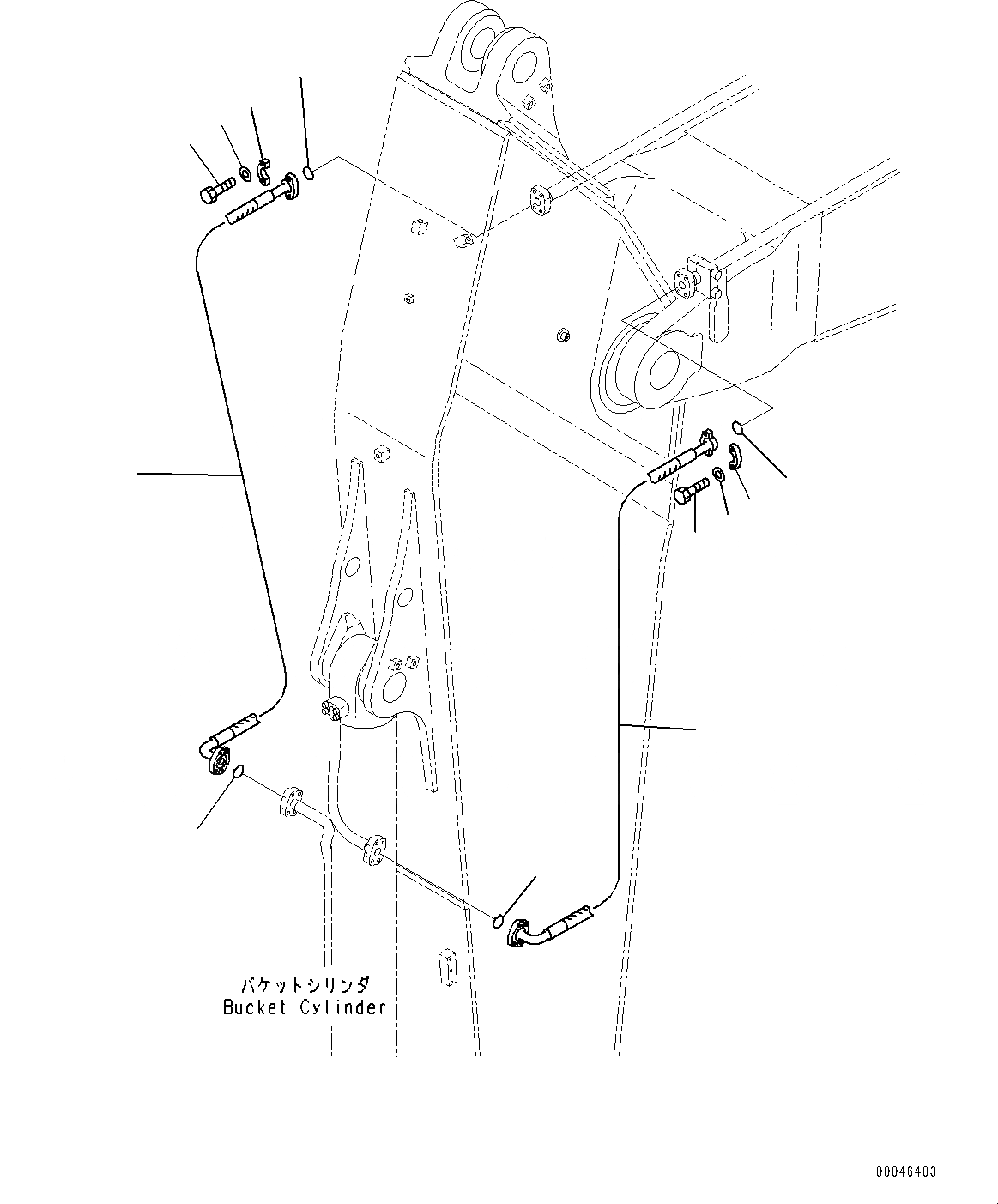 バケットシリンダ
Bucket Cylinder

00046403