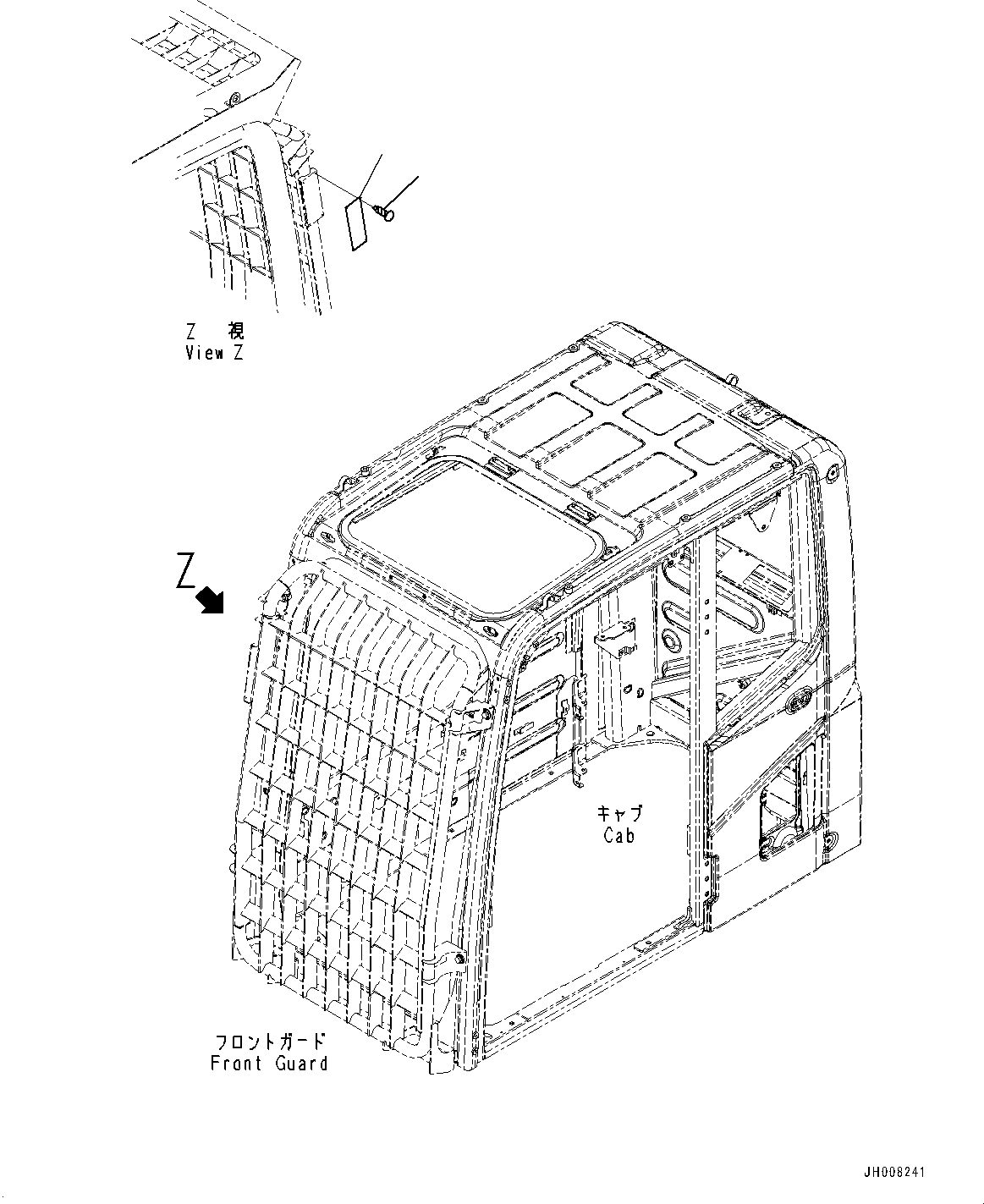 Z 視
View Z

Z

キャブ
Cab

フロントガード
Front Guard

JH008241