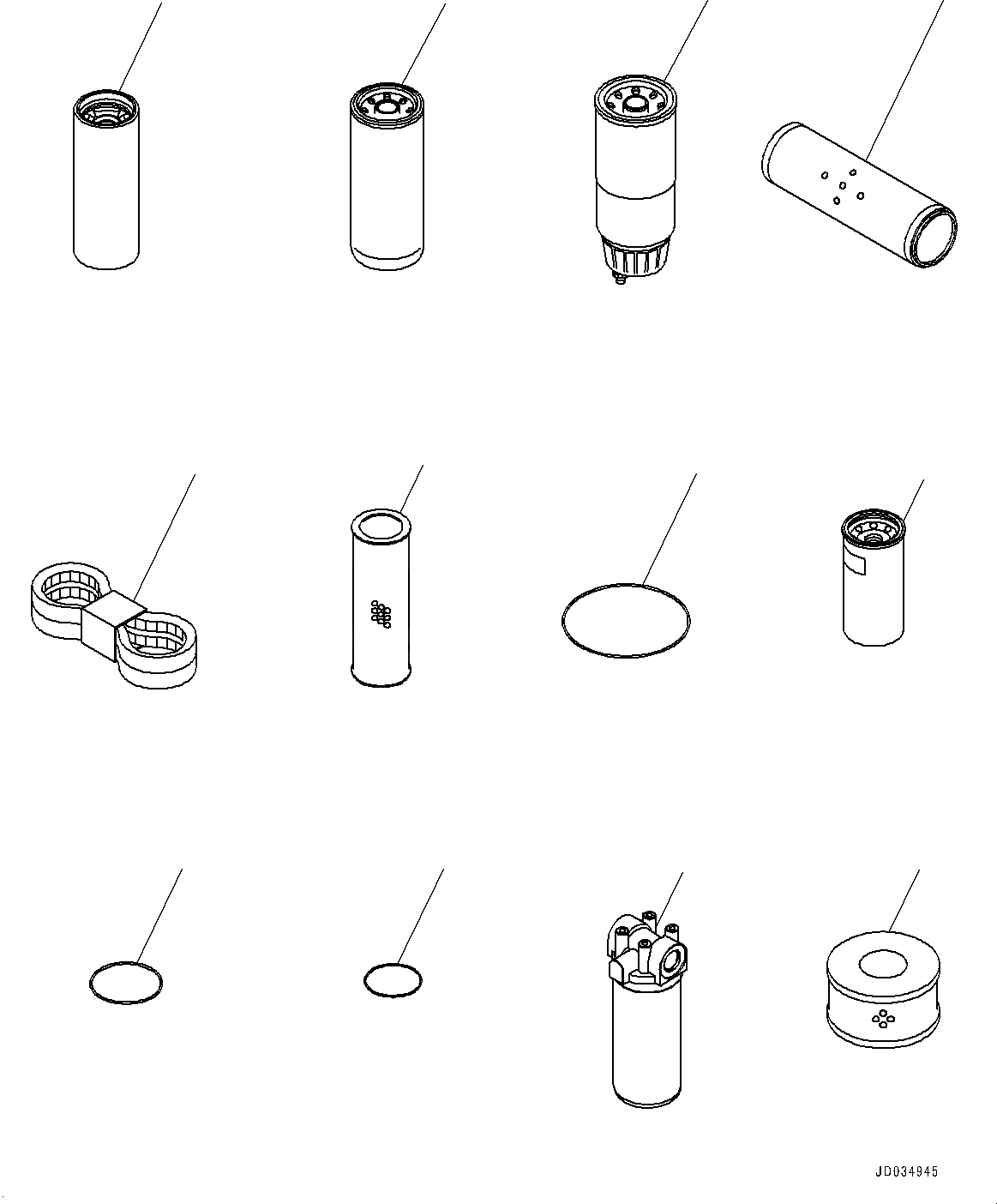 JD034945