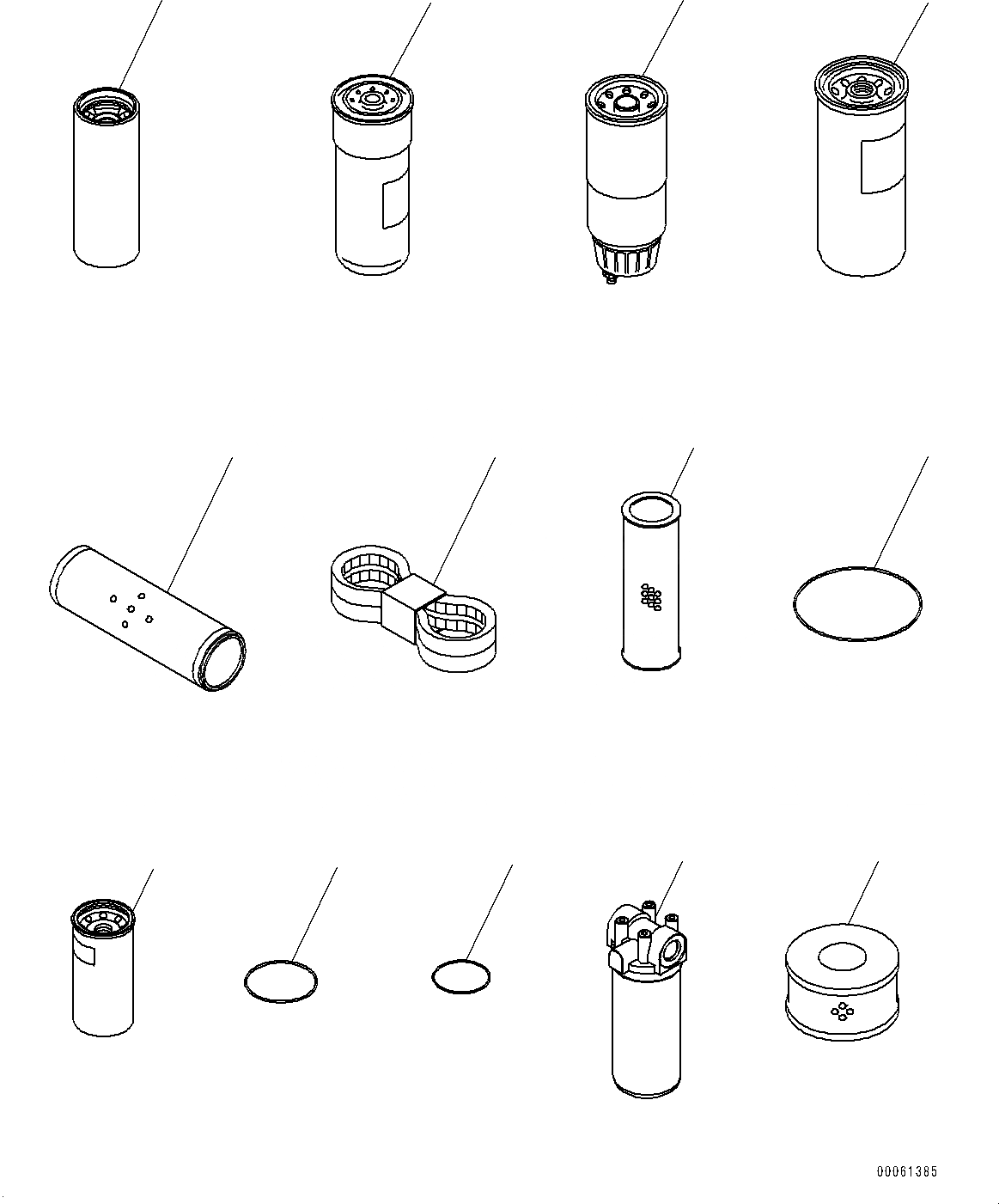 00061385