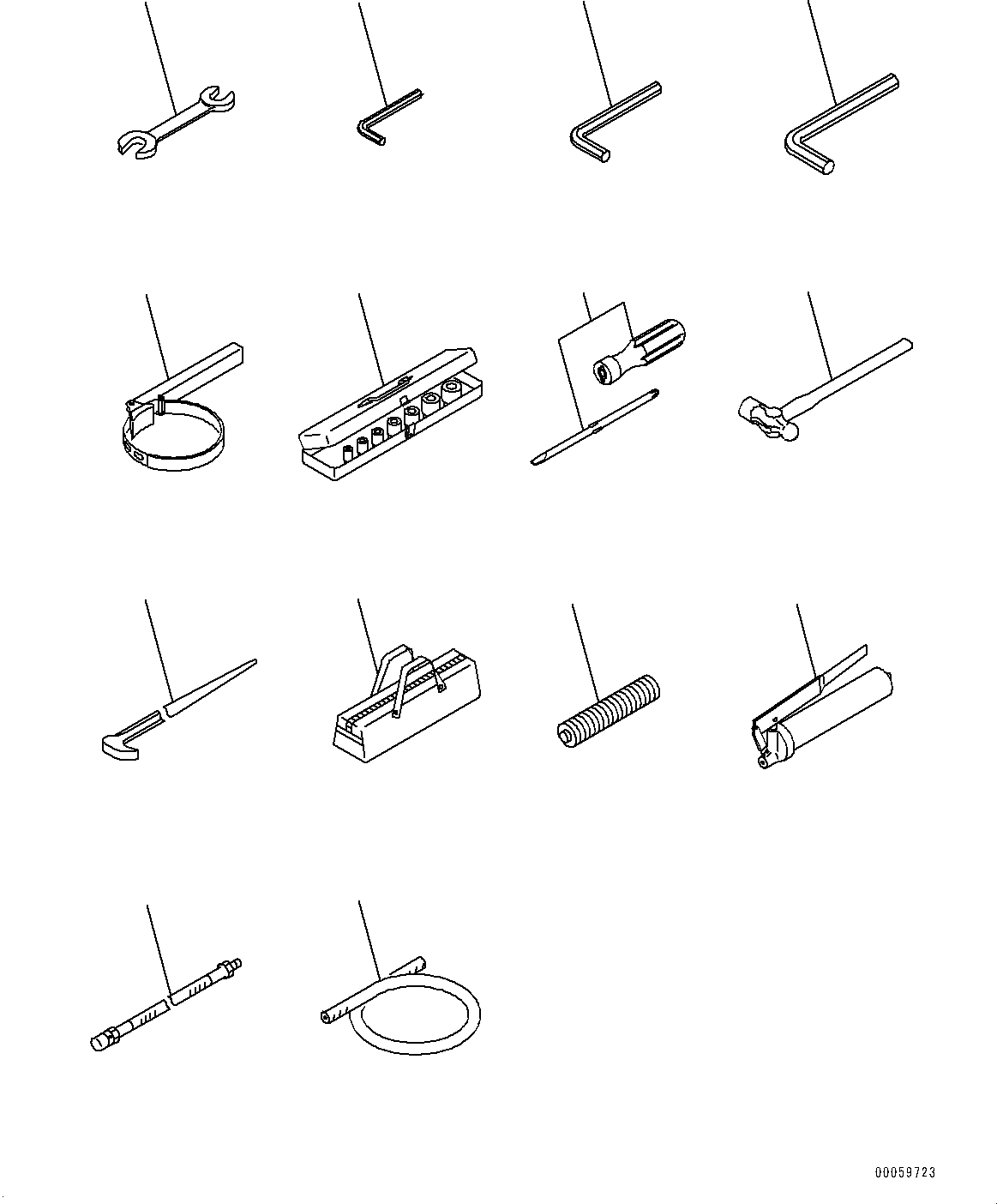 00059723