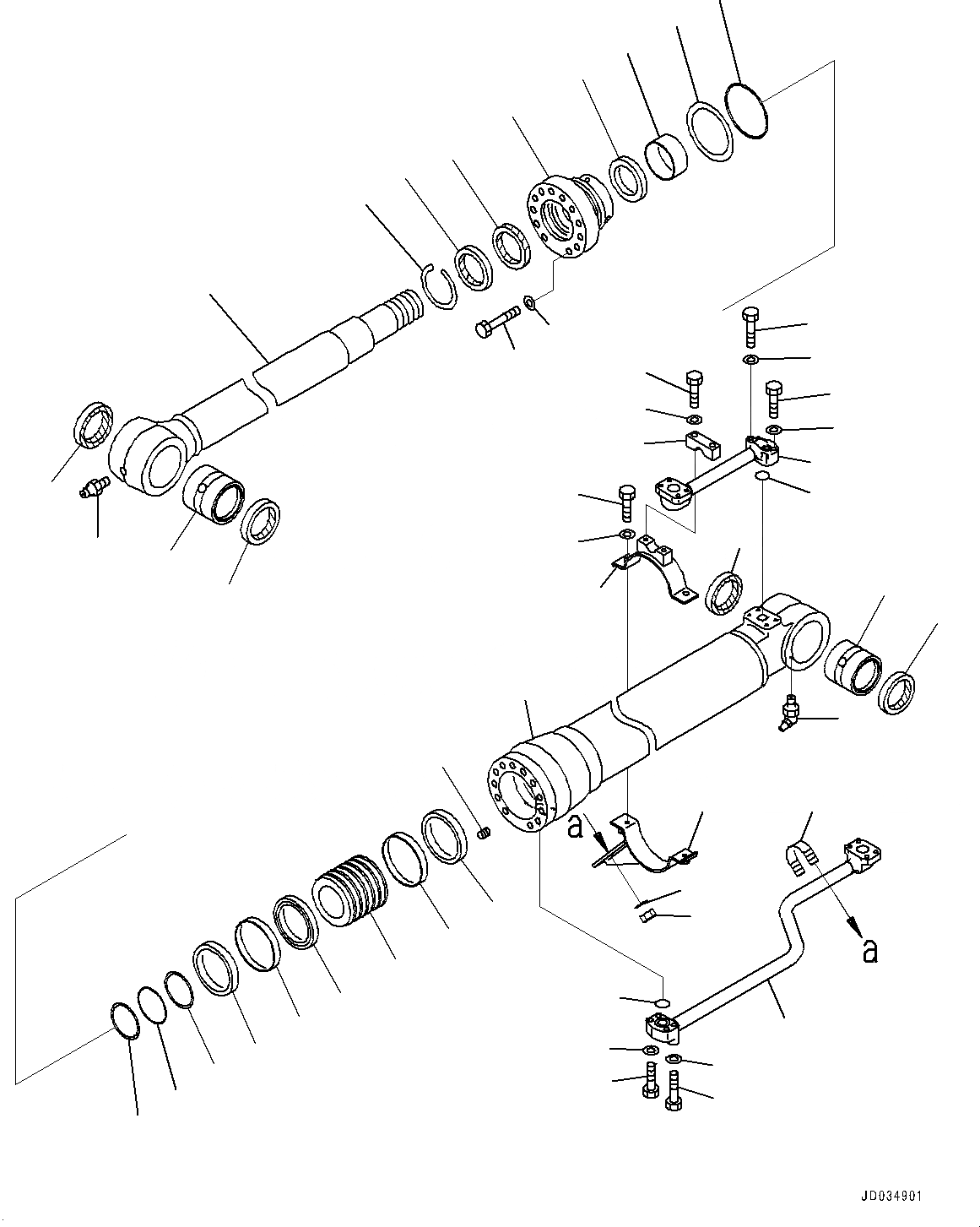 a

a

JD034901