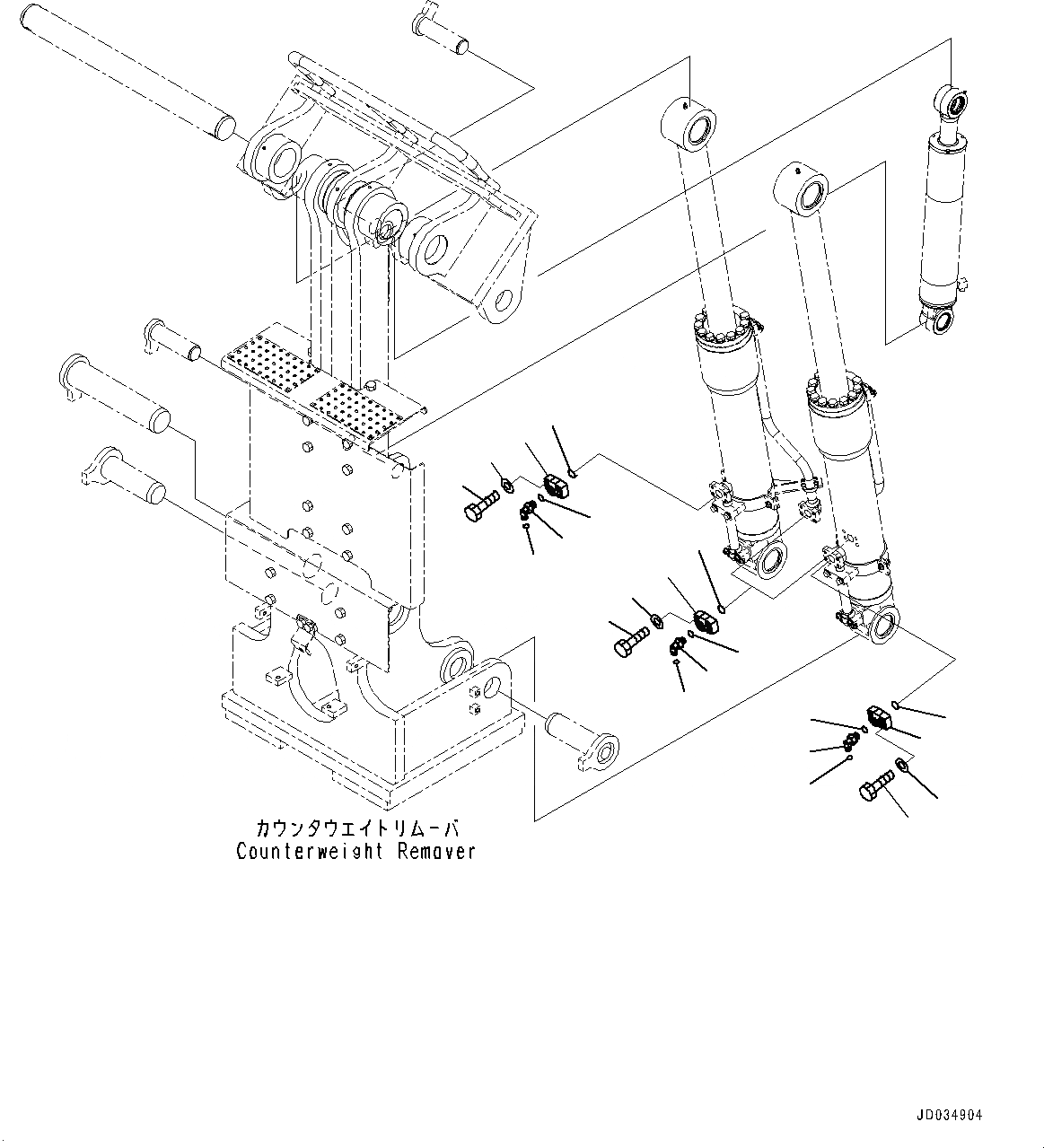 カウンタウエイトリムーバ
Counterweight Remover

JD034904