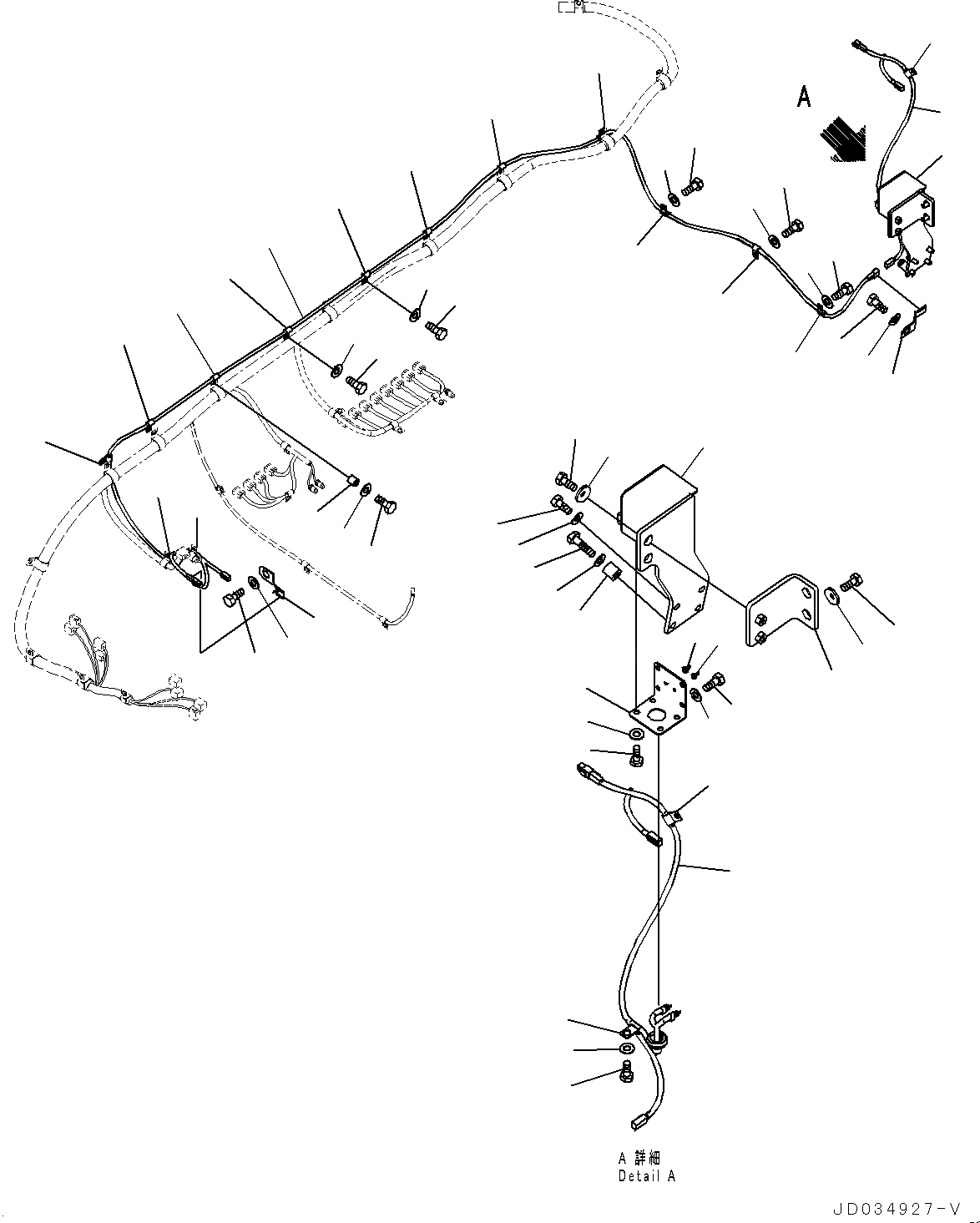 A

A 詳細
Detail A

JD034927-V