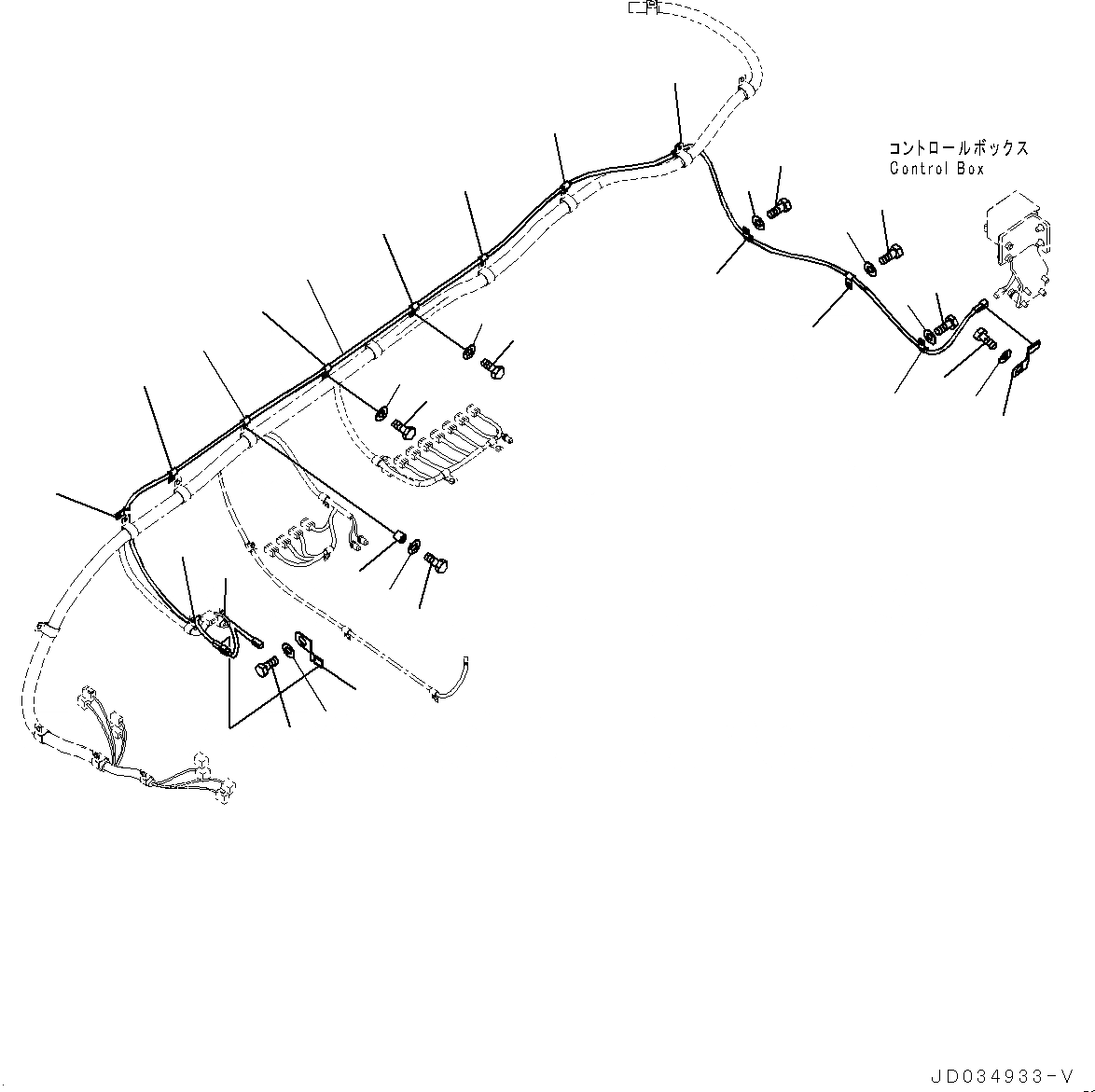 コントロールボックス
Control Box

JD034933-V