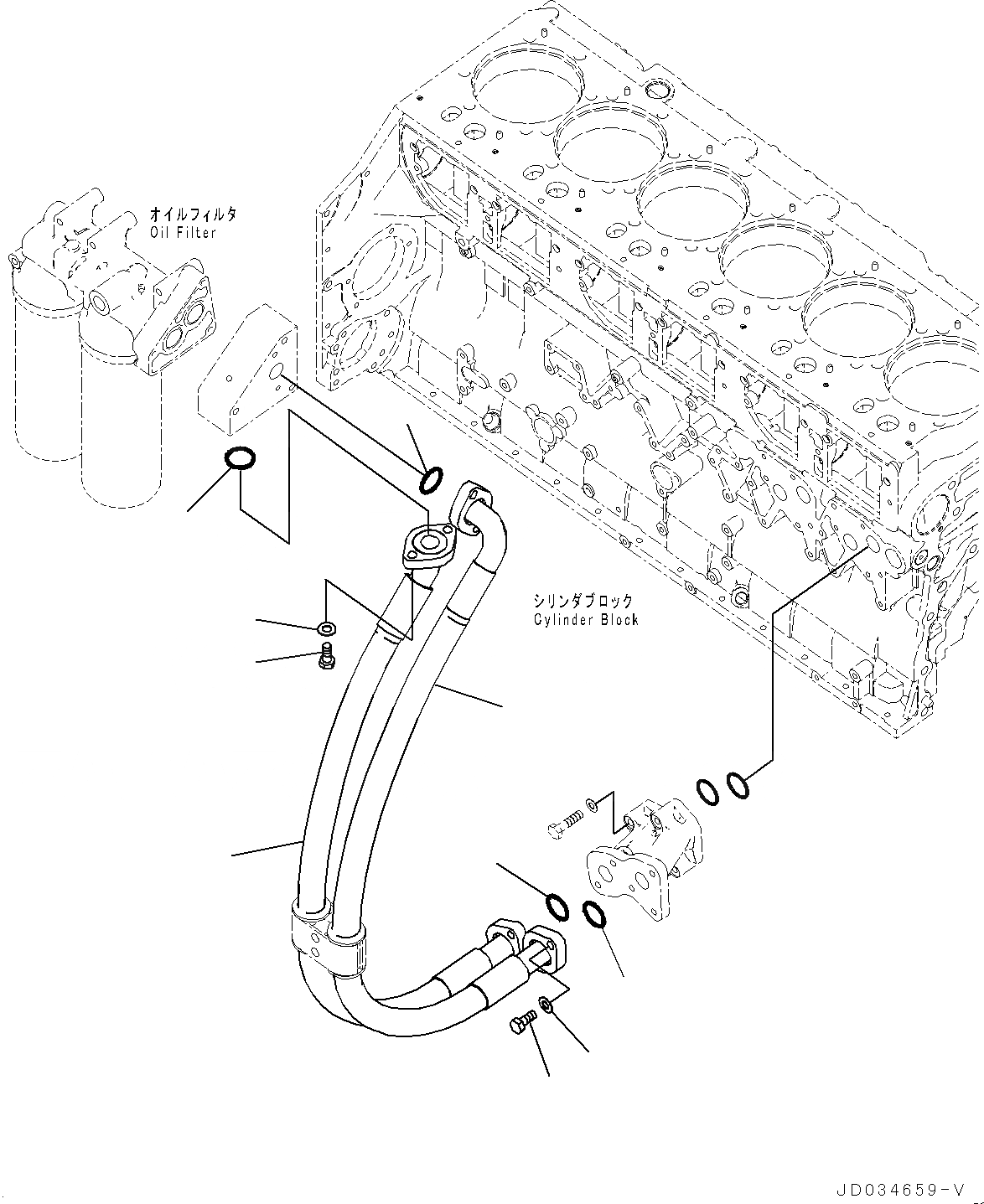 オイルフィルタ
Oil Filter

シリンダブロック
Cylinder Block

JD034659-V