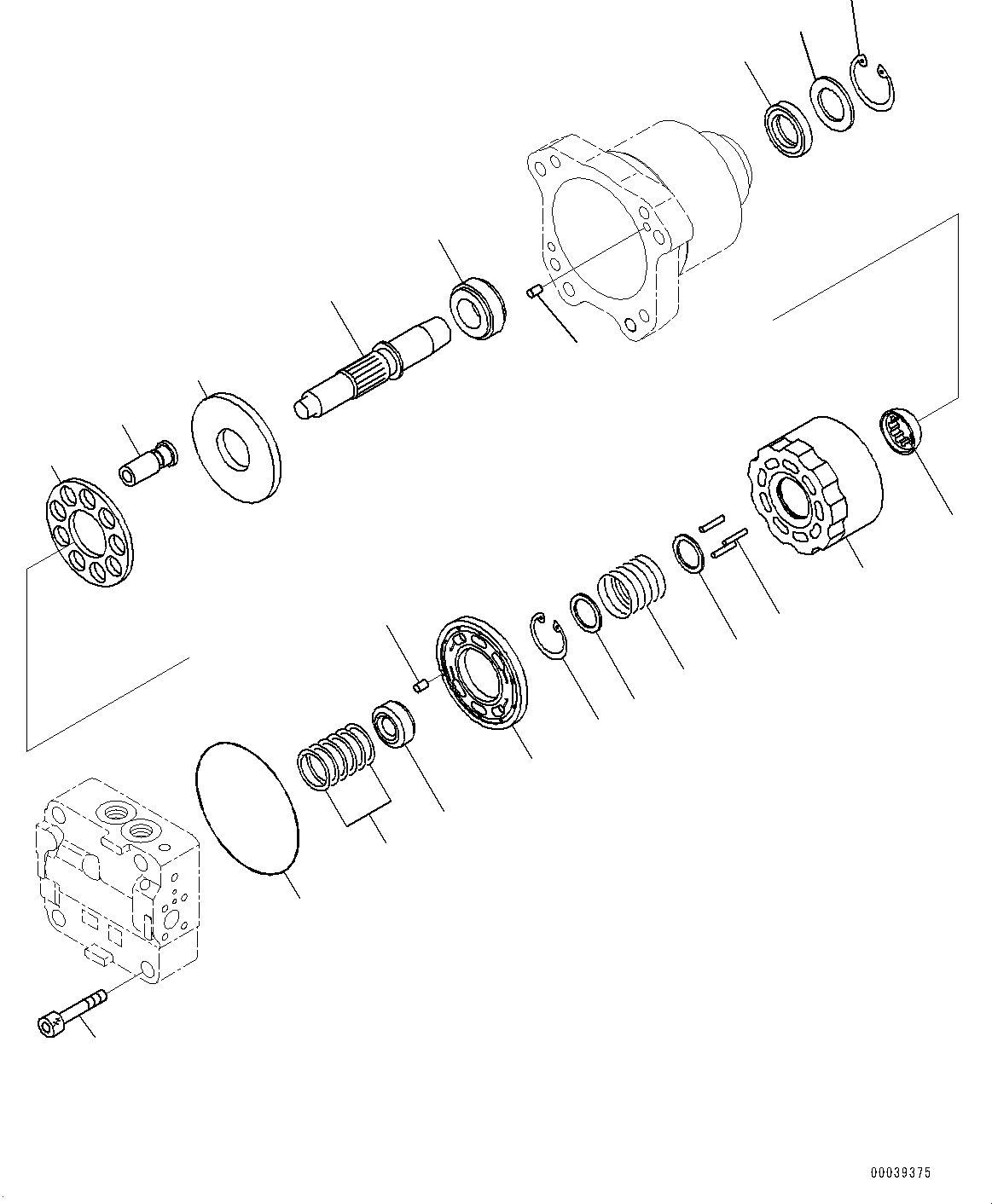 00039375