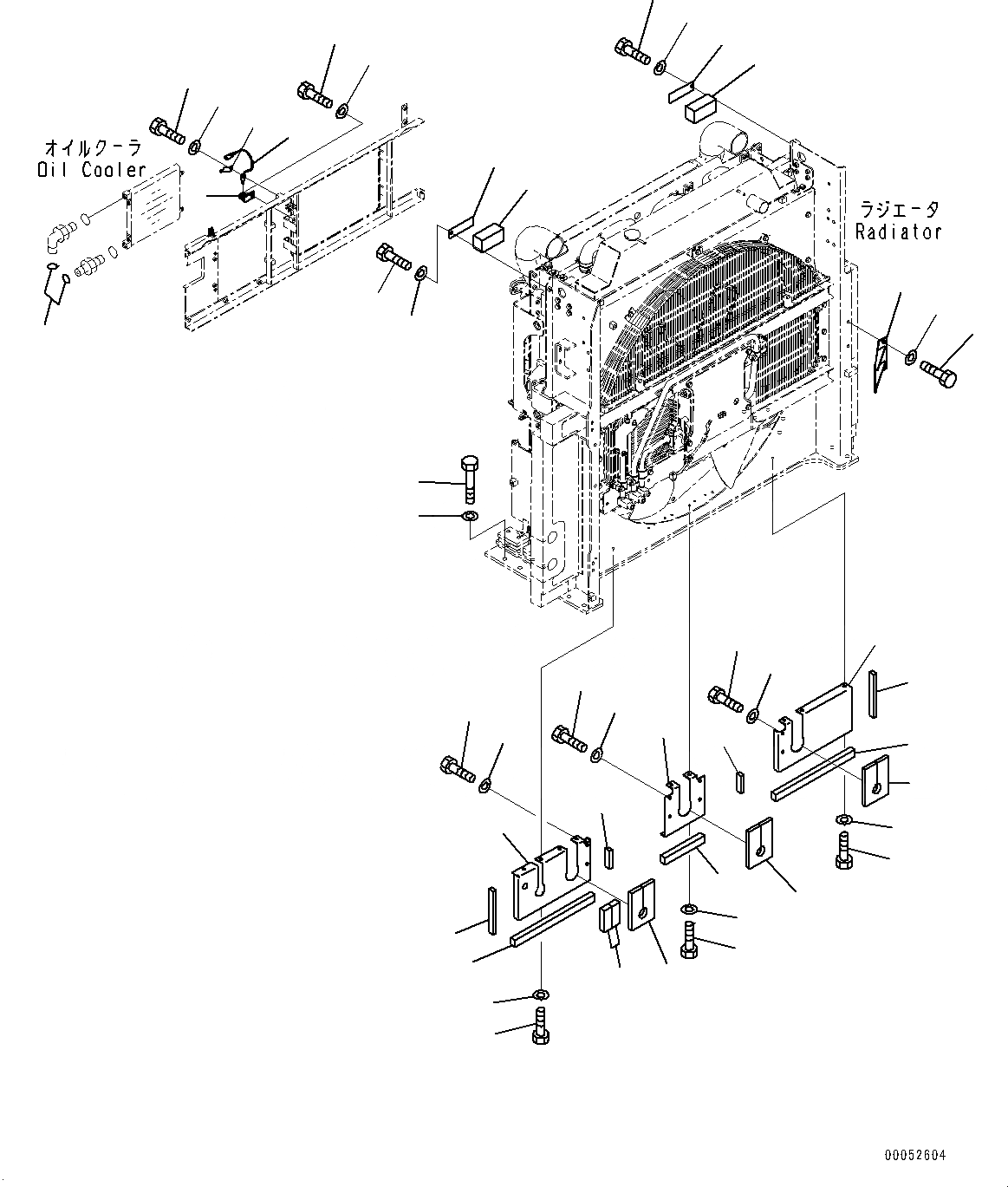 オイルクーラ
Oil Cooler

ラジエータ
Radiator

00052604