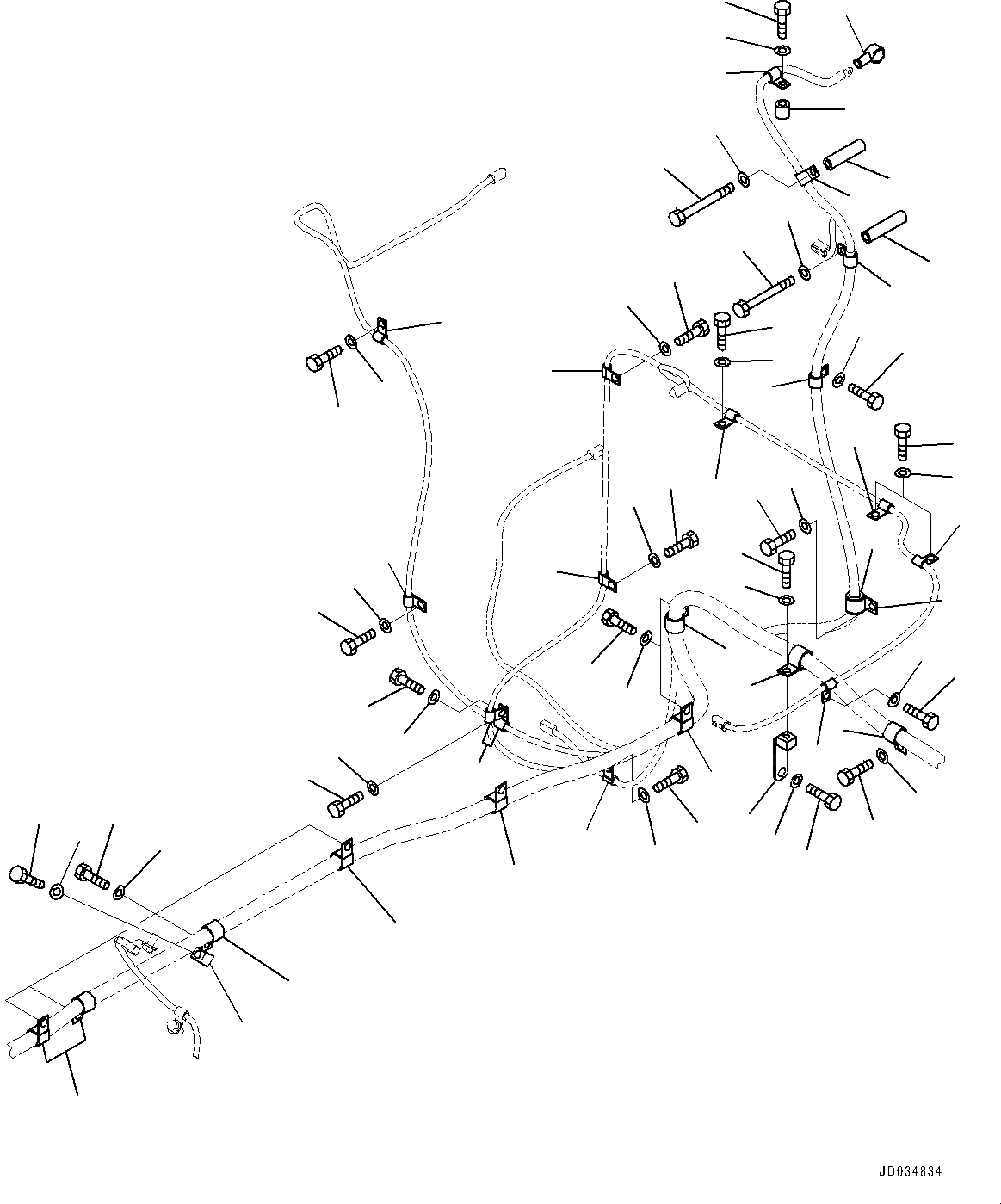 JD034834