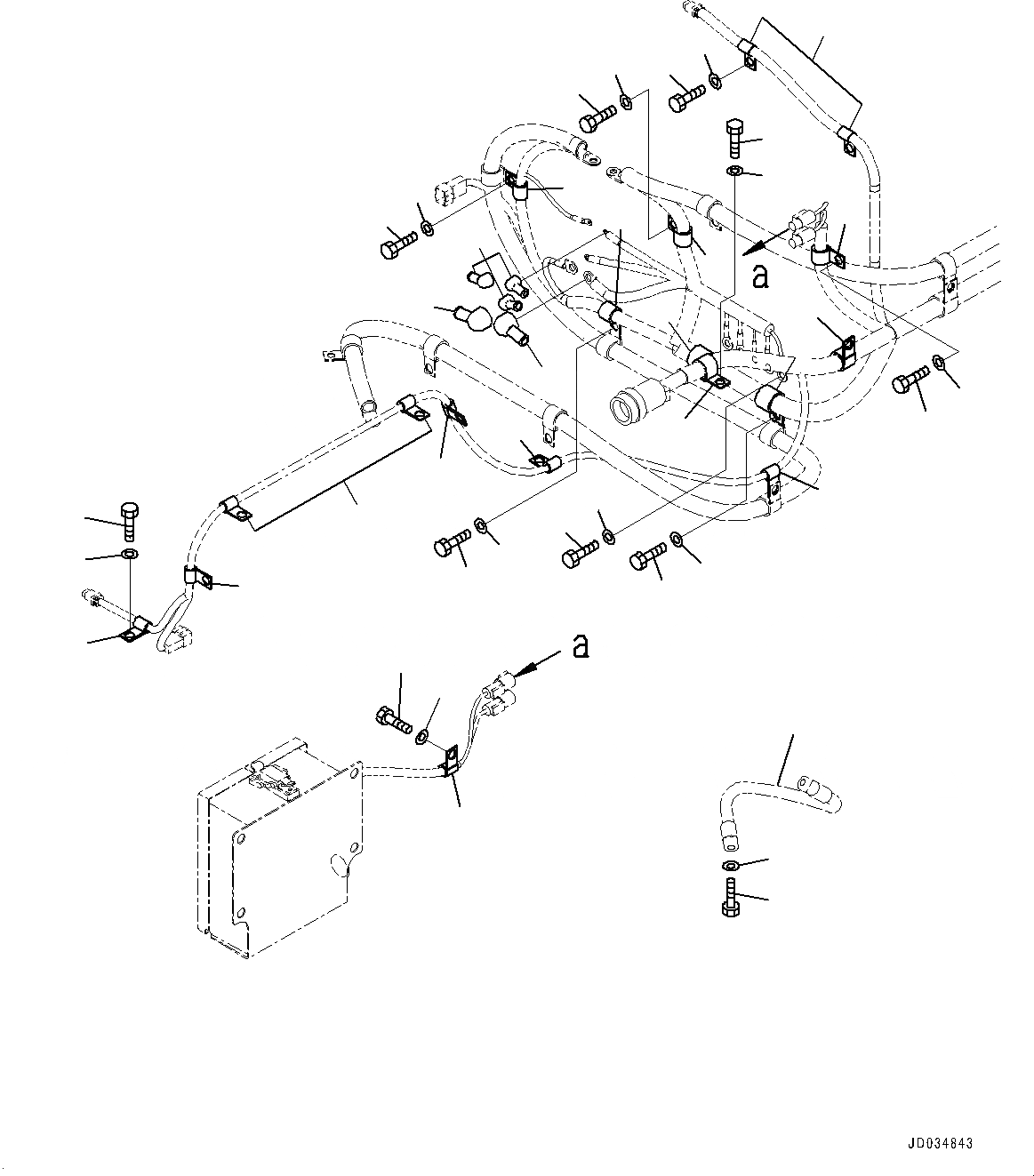 a

a

JD034843