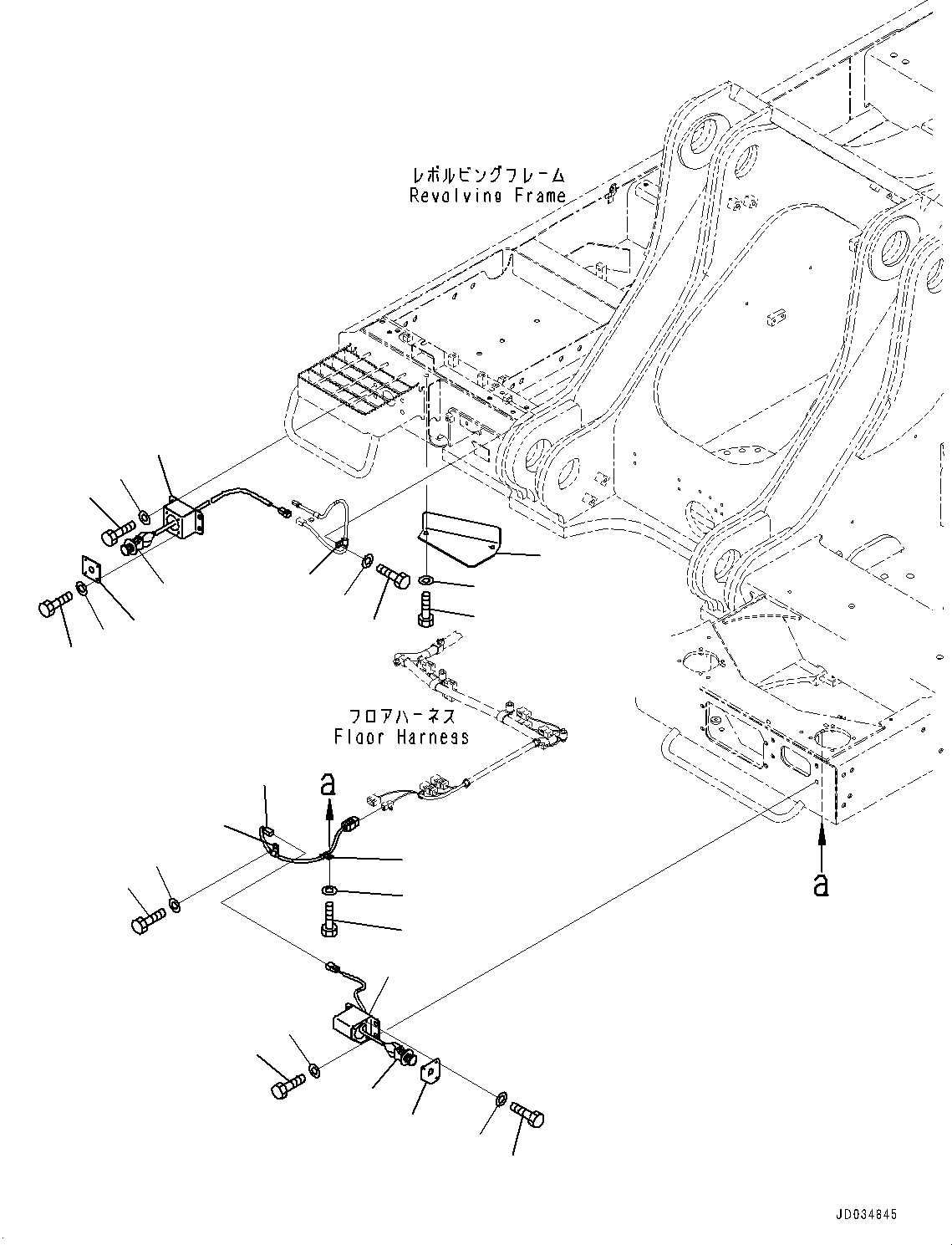 レボルビングフレーム
Revolving Frame

フロアハーネス
Floor Harness

a

a

JD034845