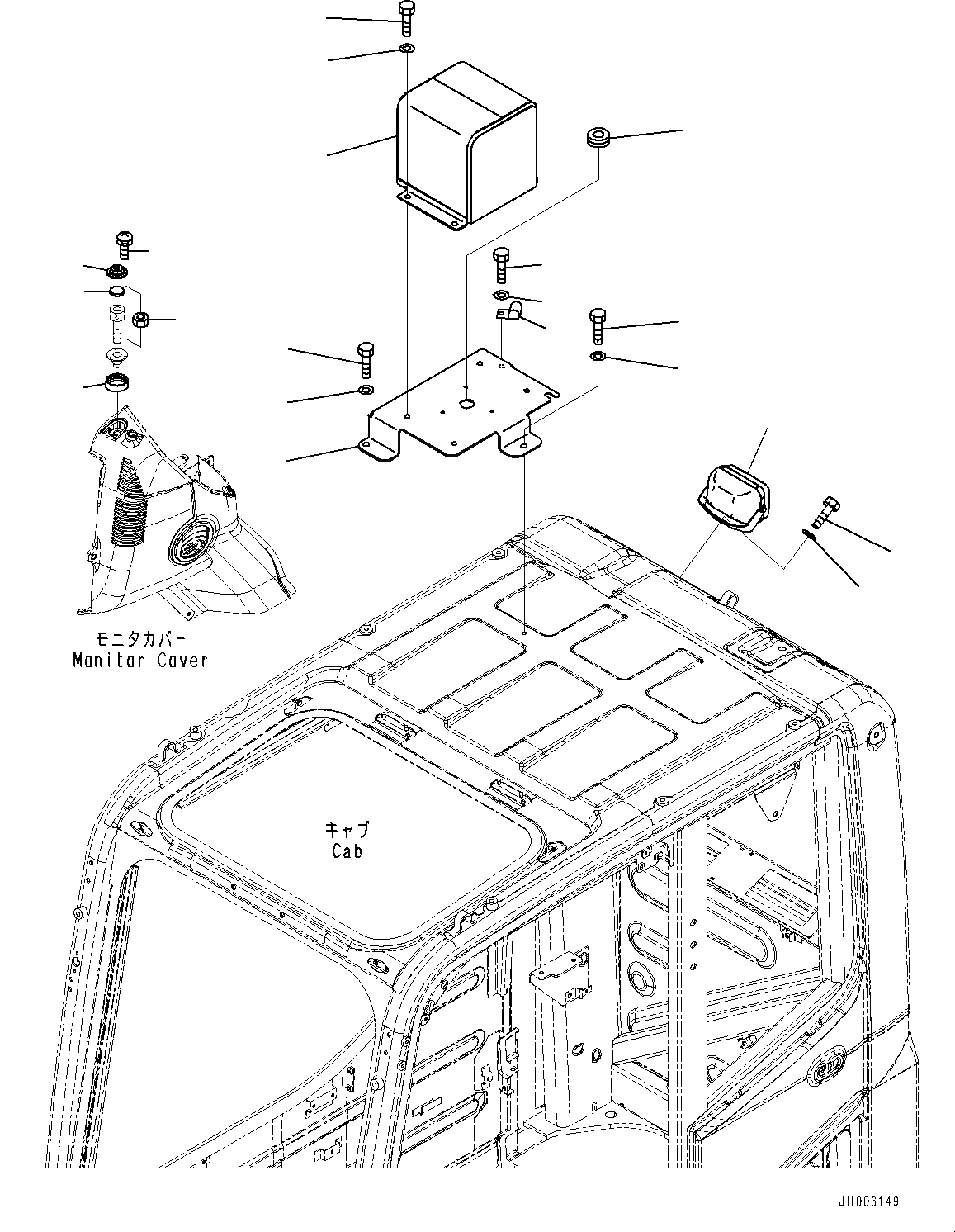 モニタカバー
Manitar Caver

キャブ
Cab

JH006149