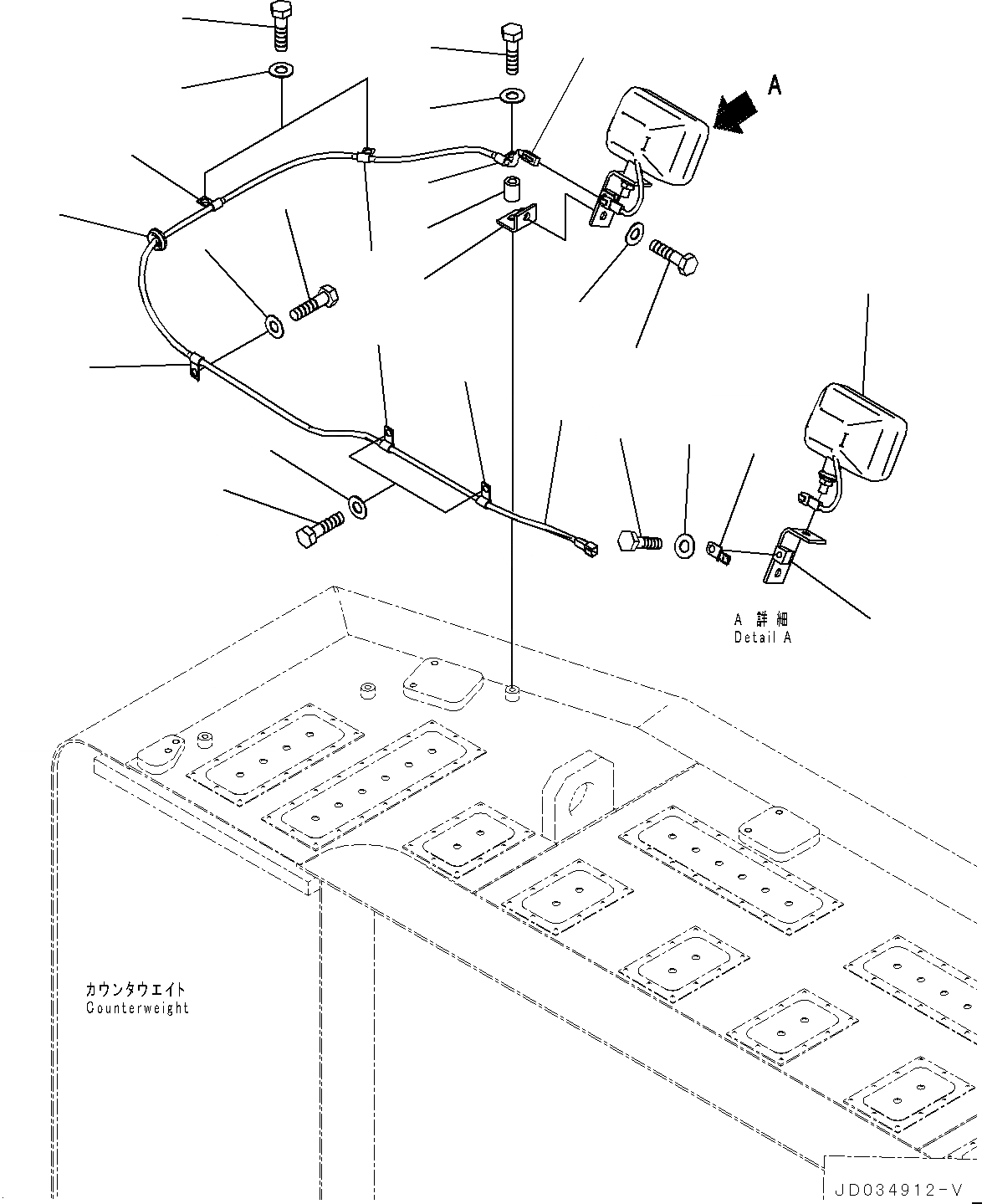 A

A 詳細
Detail A

カウンタウエイト
Counterweight

JD034912-V