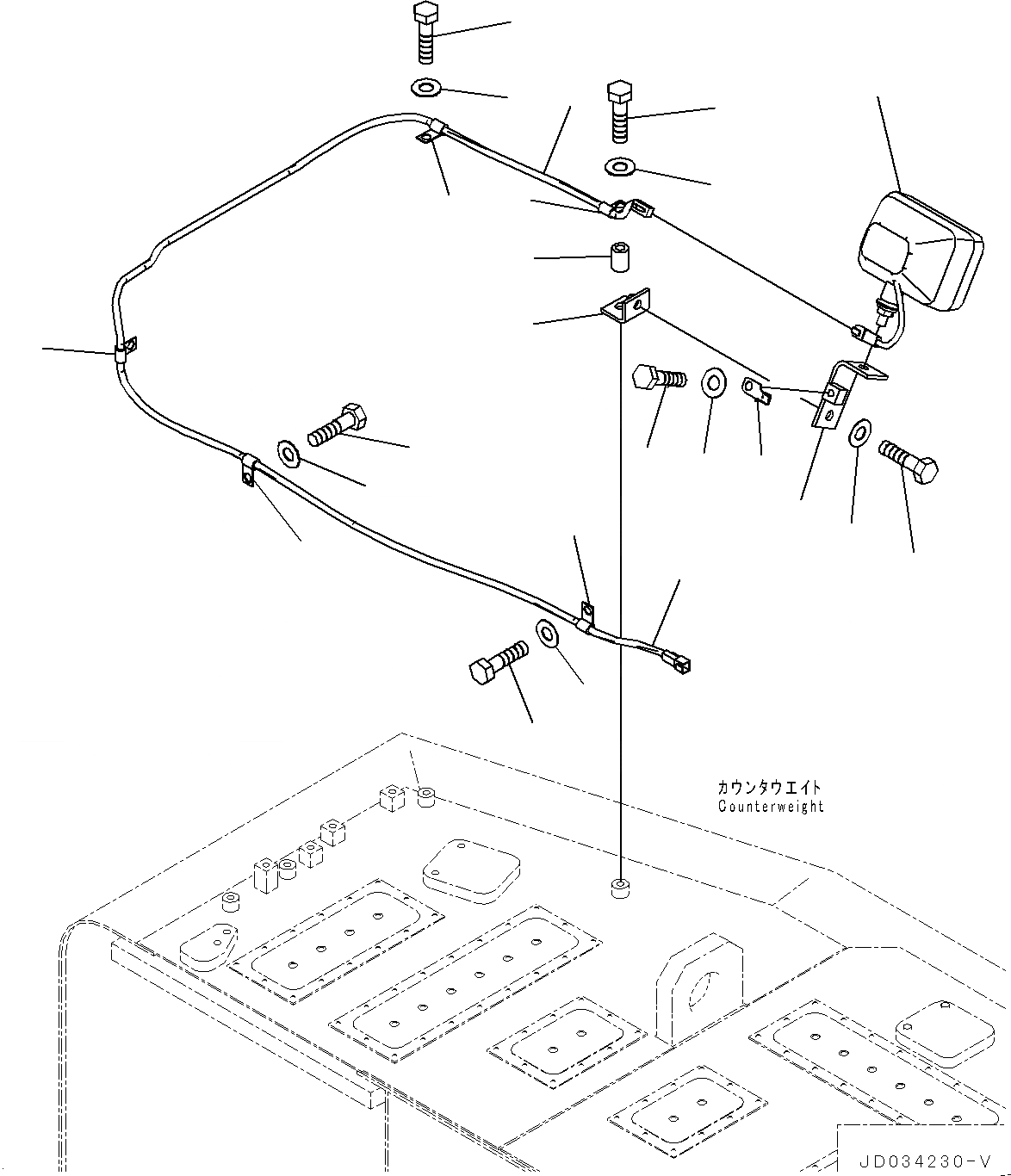 カウンタウエイト
Counterweight

JD034230-V