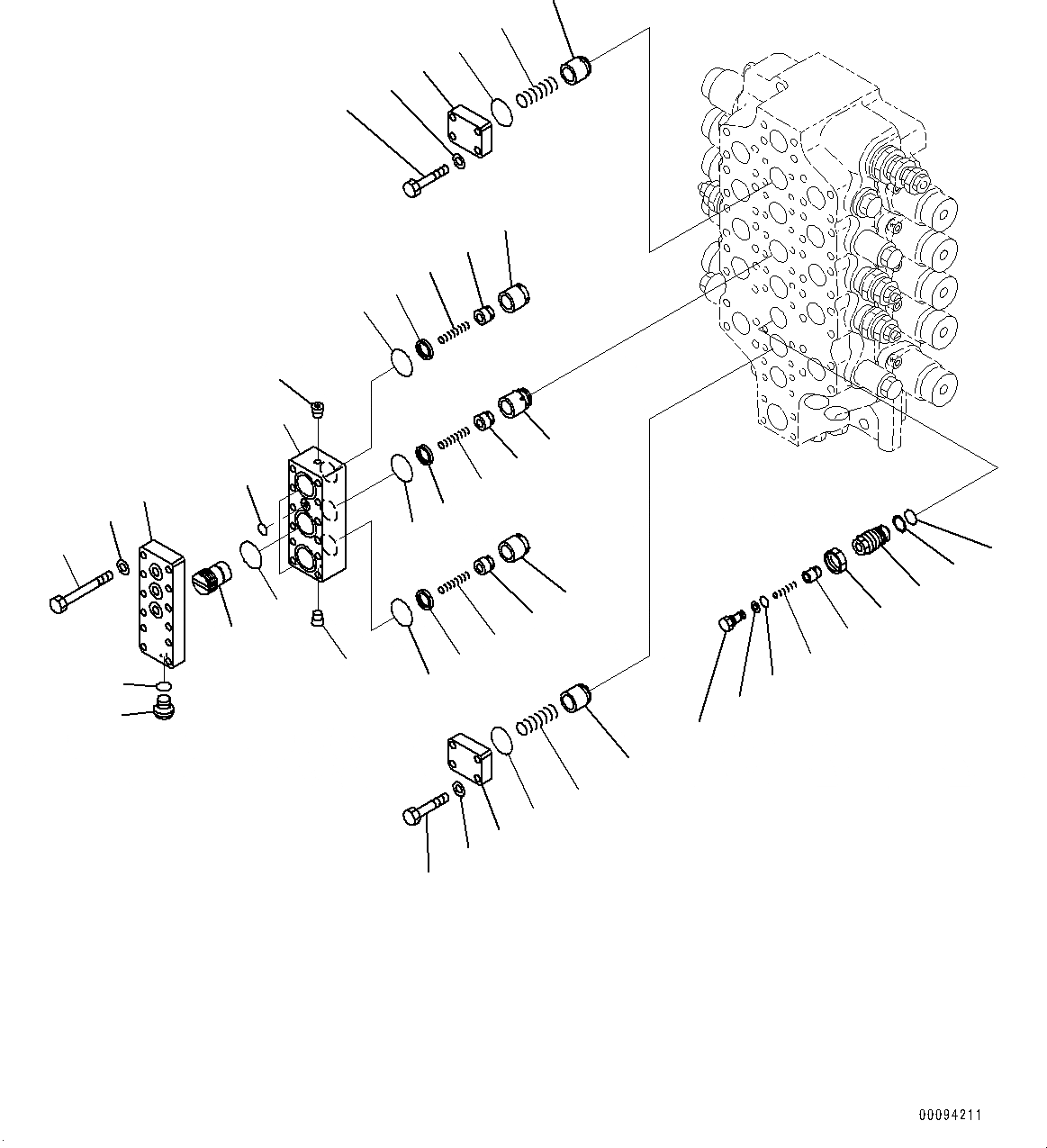 00094211