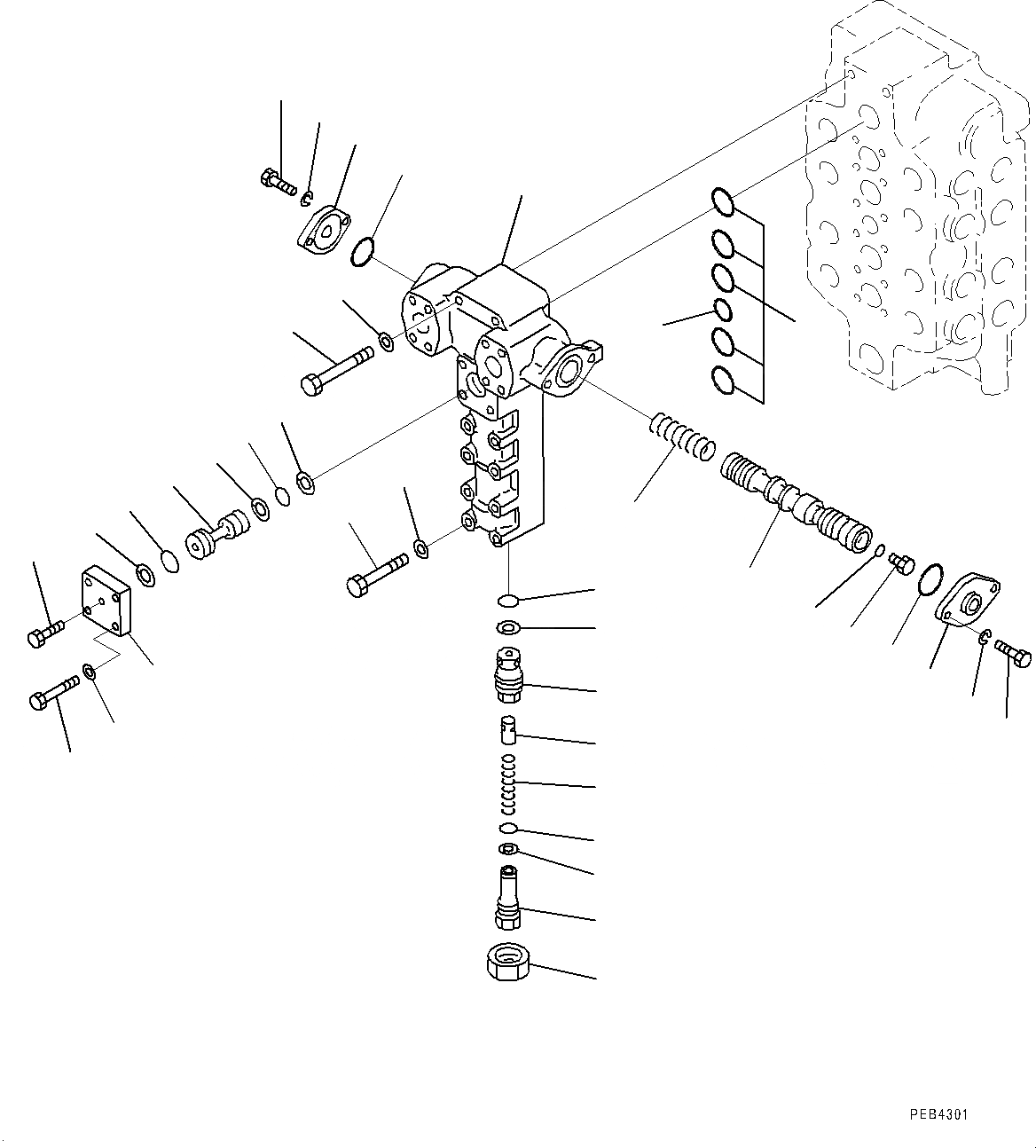 PEB4301