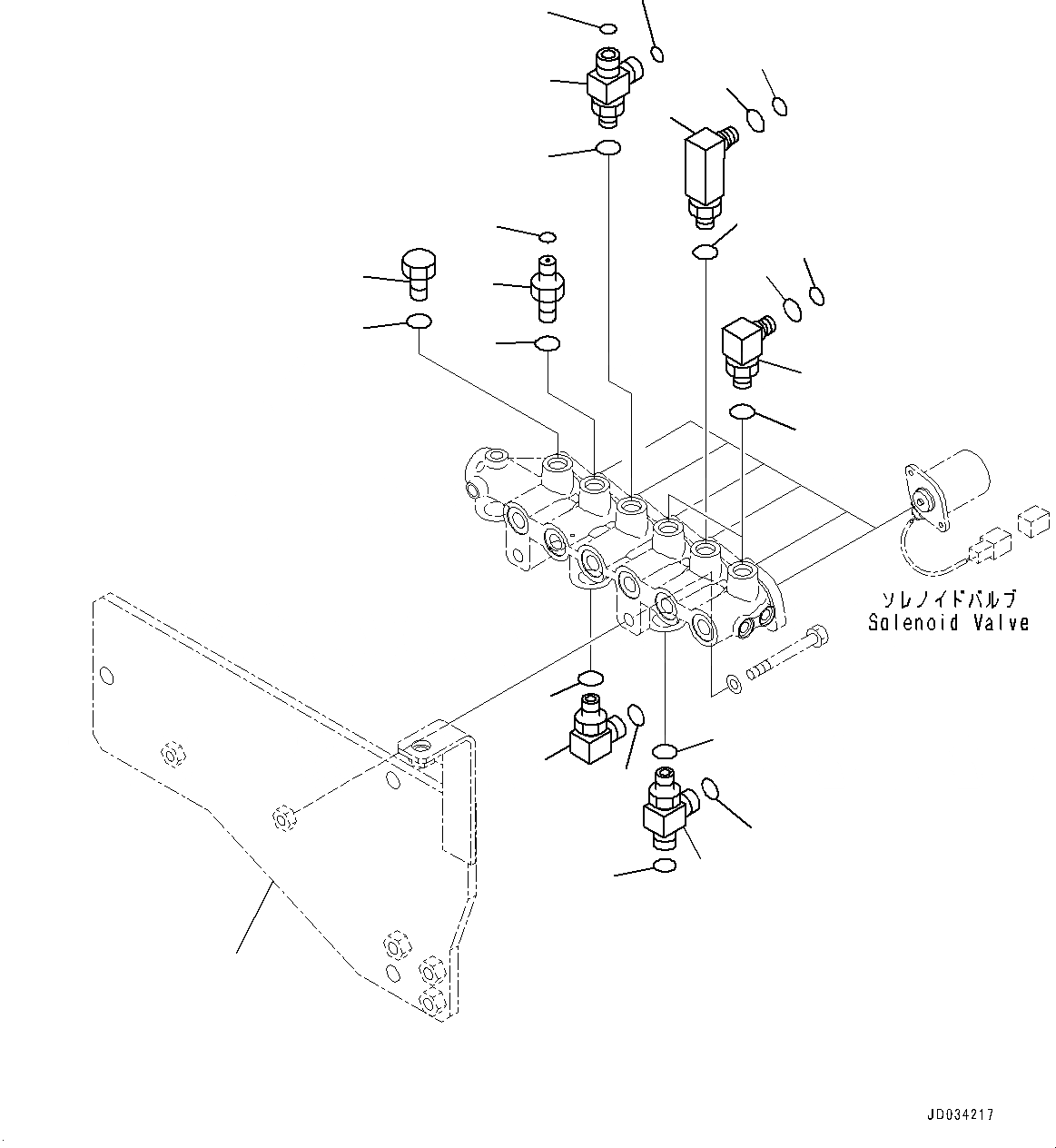 ソレノイドバルブ
Solenoid Valve

JD034217