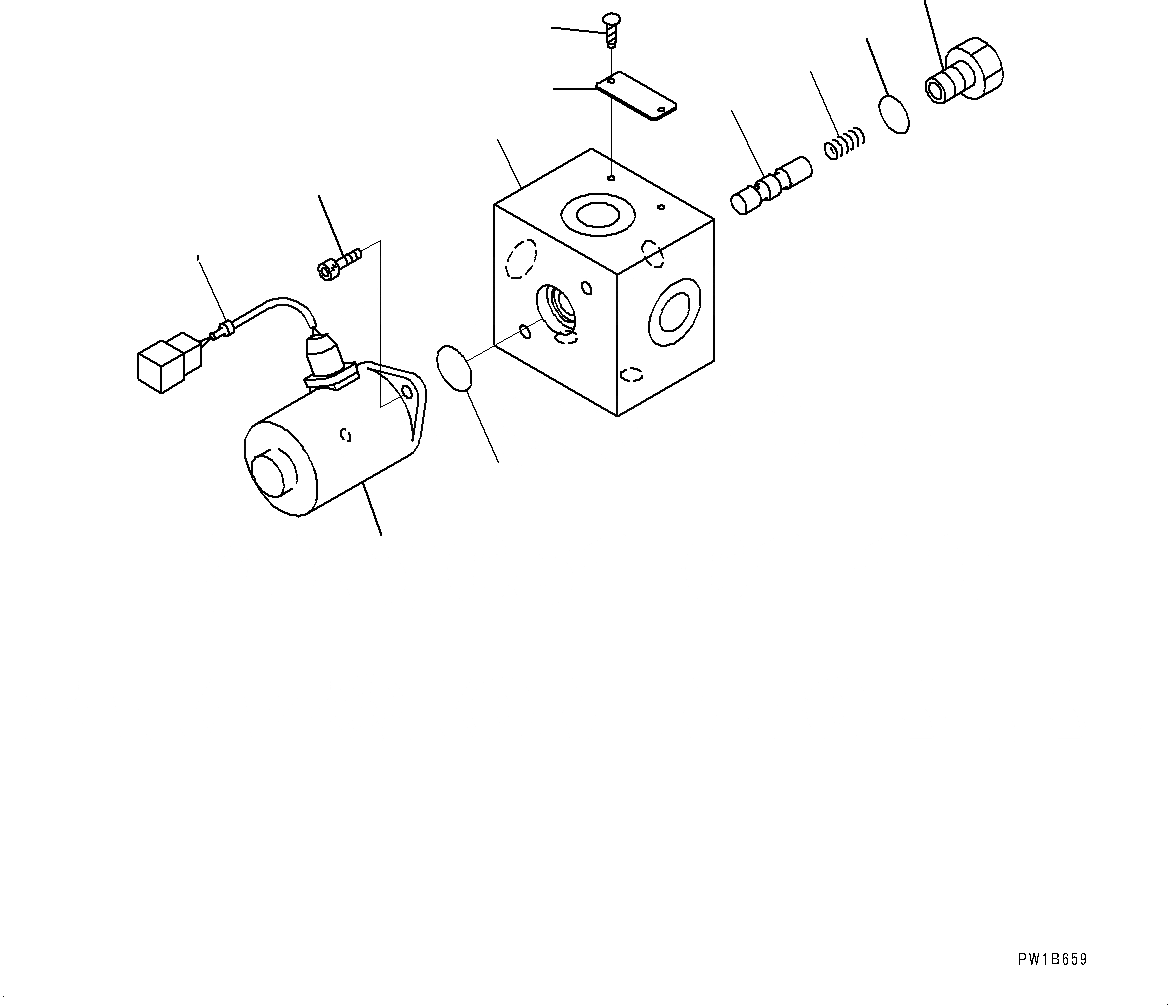 PW1B659