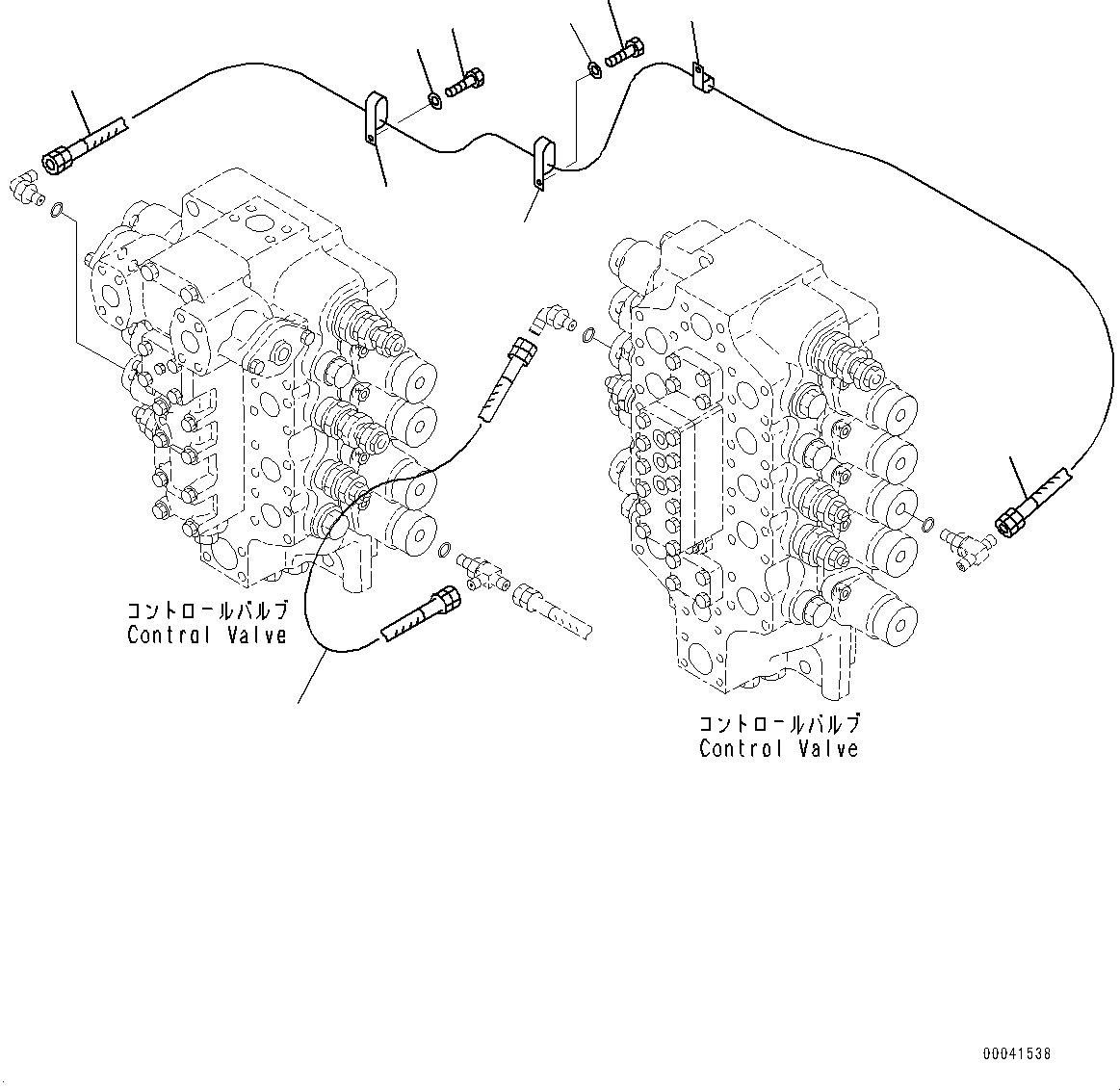 コントロールバルブ
Control Valve

コントロールバルブ
Control Valve

00041538