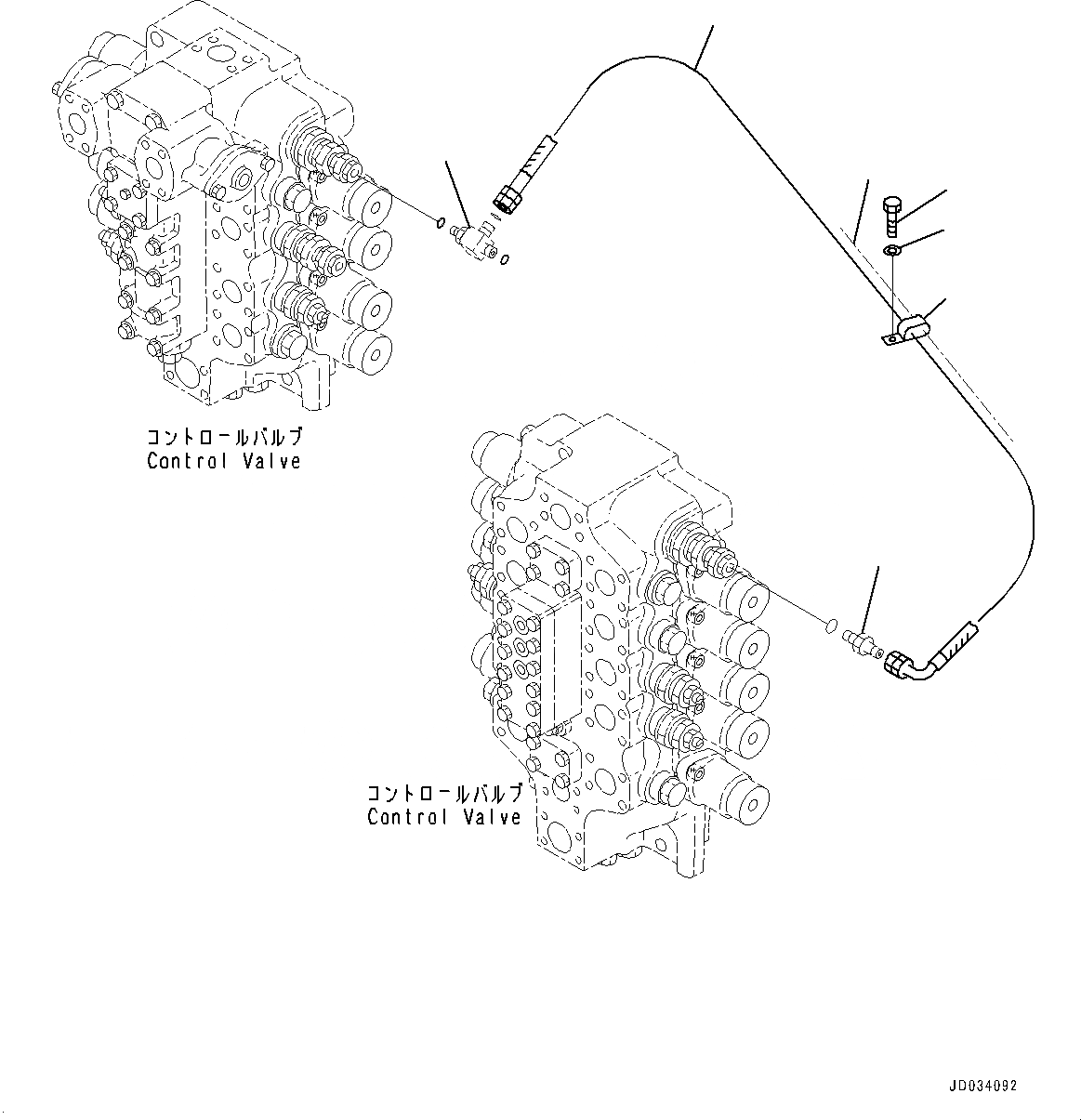 コントロールバルブ
Control Valve

コントロールバルブ
Control Valve

JD034092