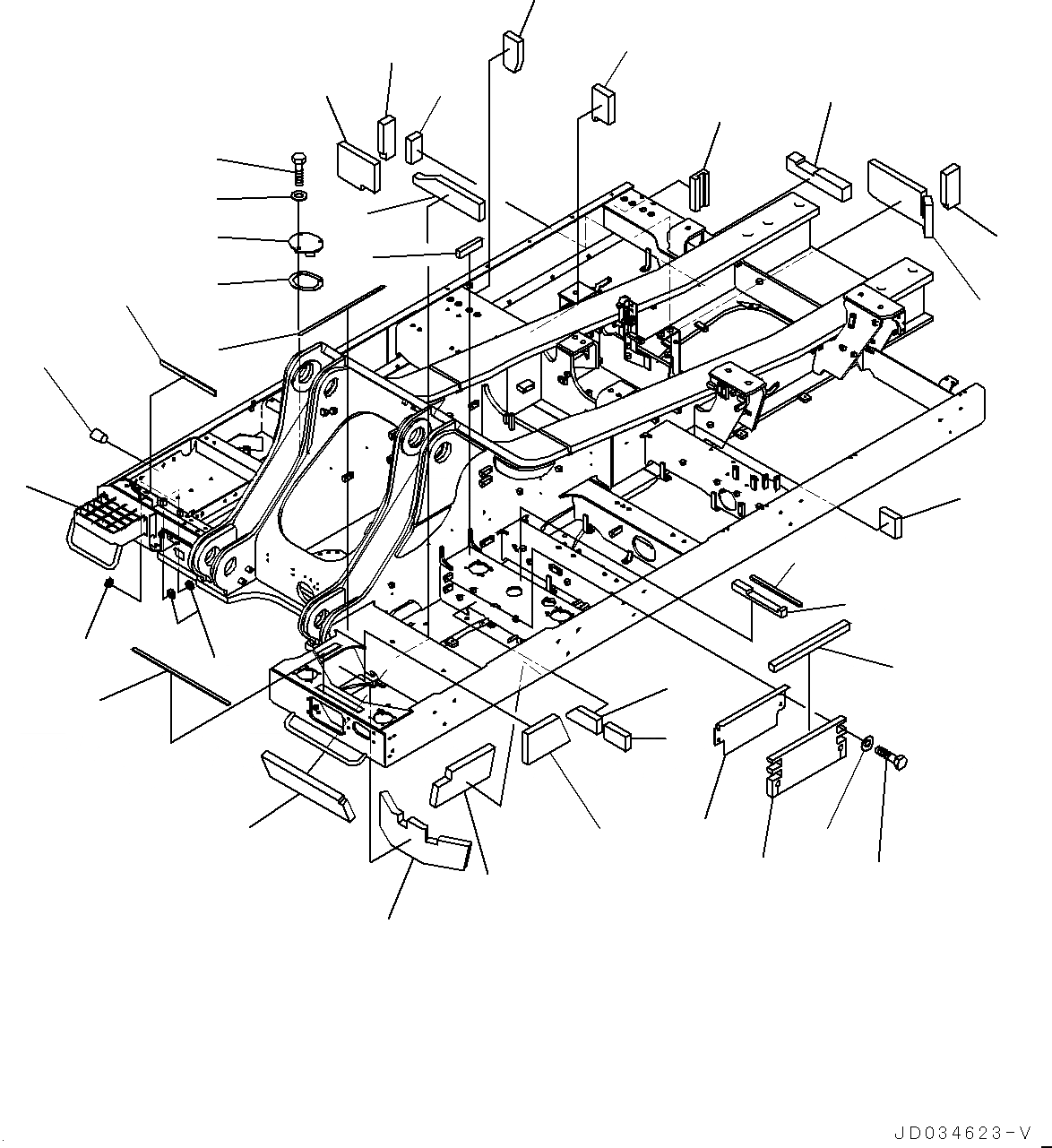 JD034623-V