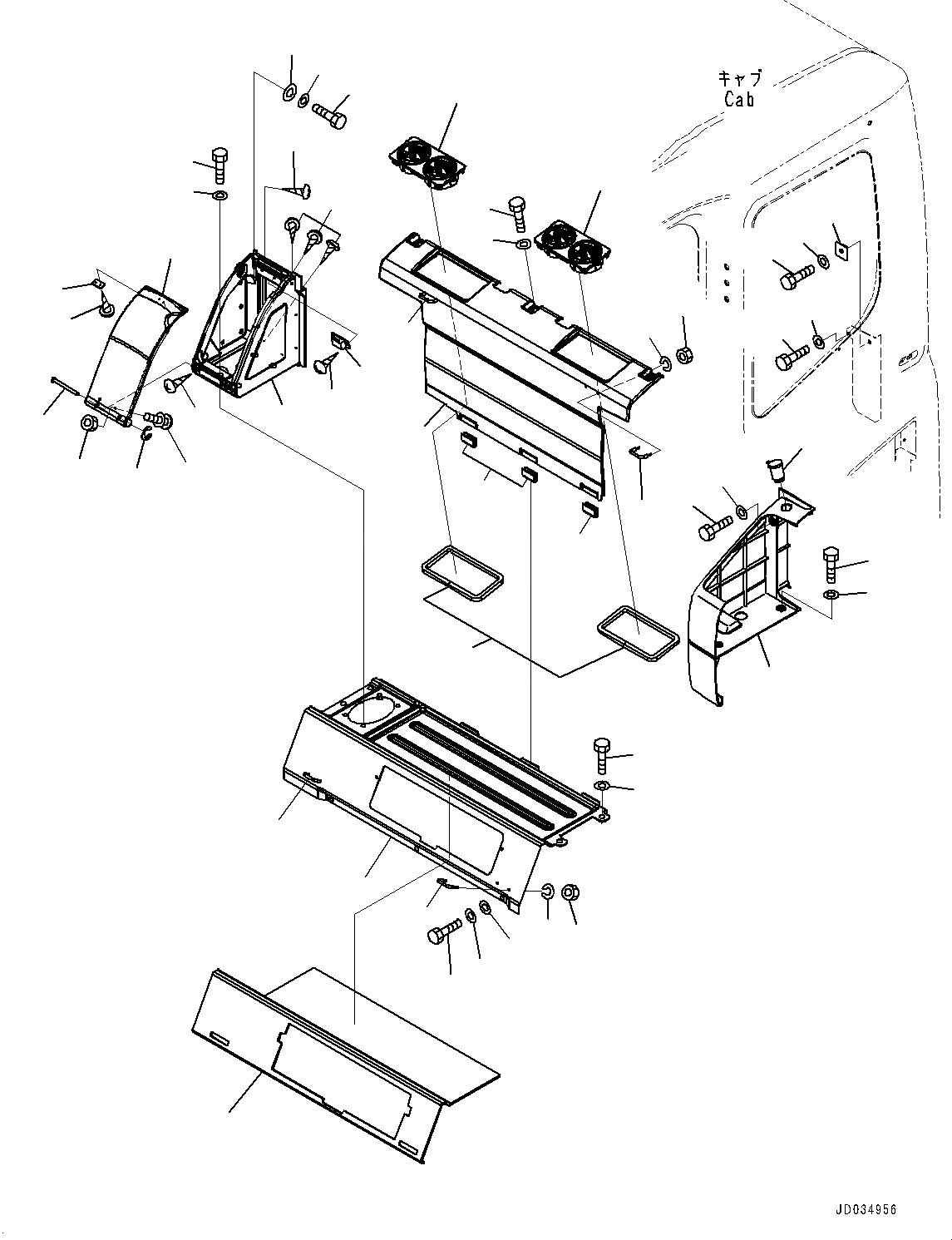 キャブ
Cab

JD034956