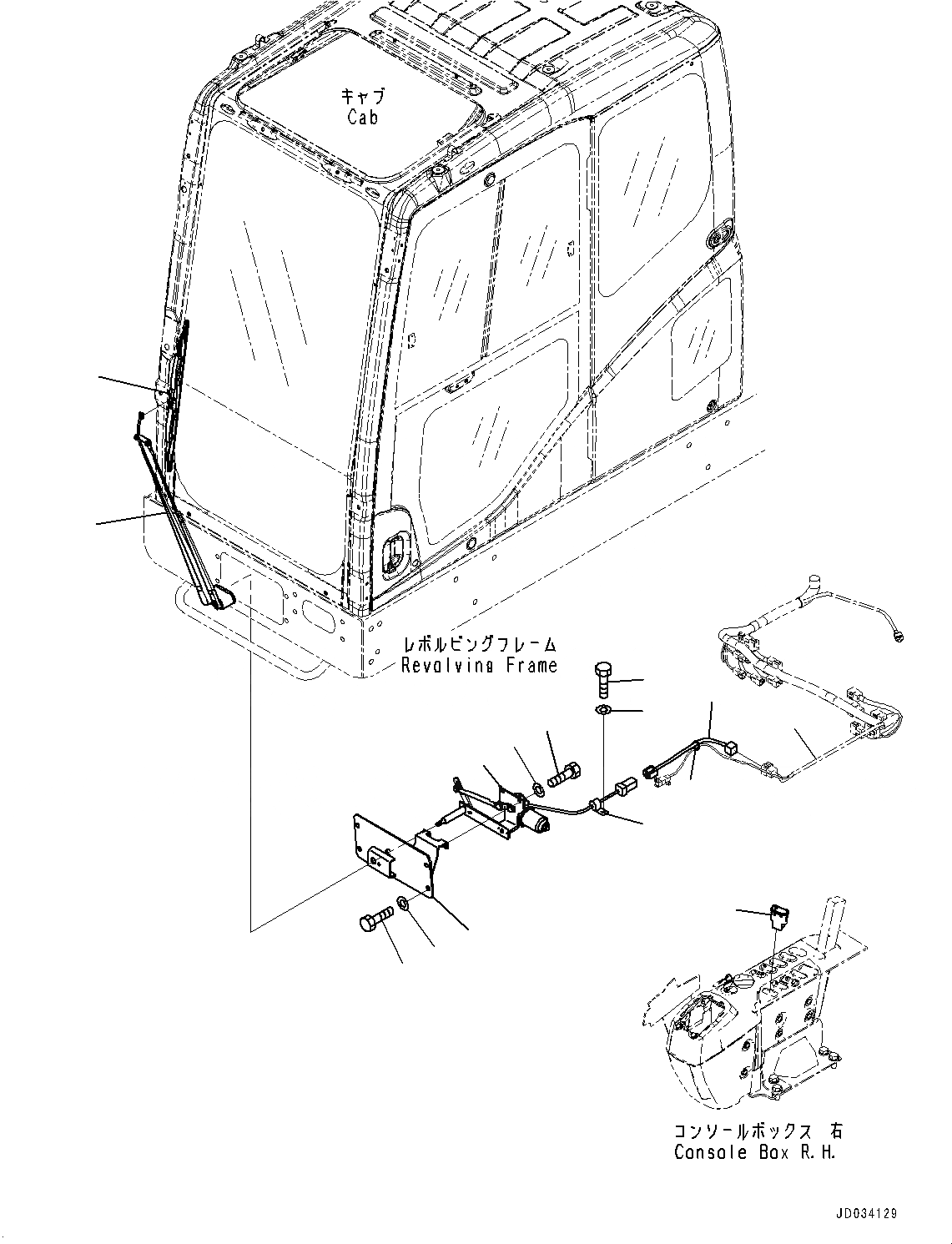 キャブ
Cab

レボルビングフレーム
Revolving Frame

コンソールボックス 右
Console Box R.H.

JD034129