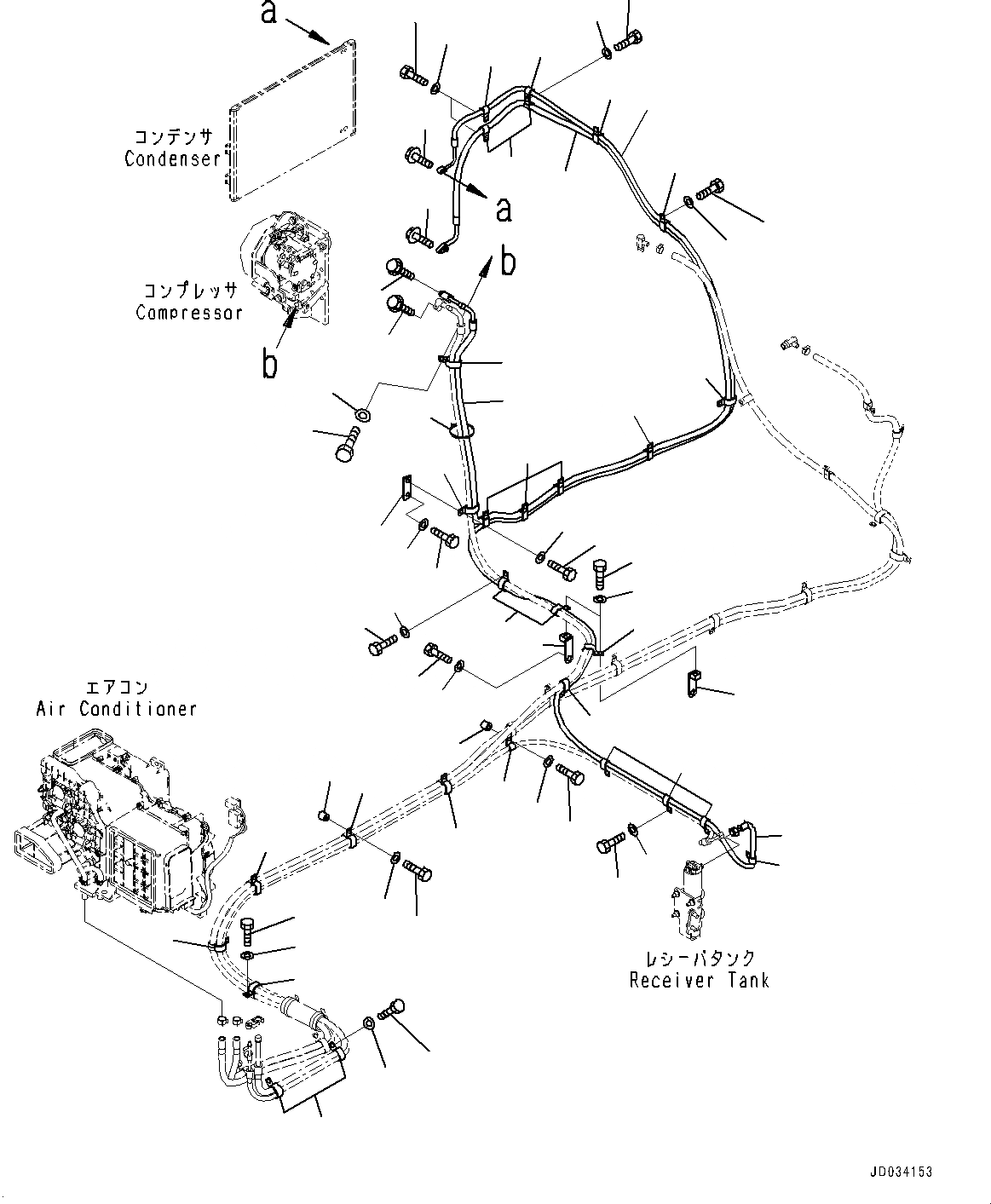 a

コンデンサ
Condenser

a

b

コンプレッサ
Compressor

b

エアコン
Air Conditioner

レシーバタンク
Receiver Tank

JD034153