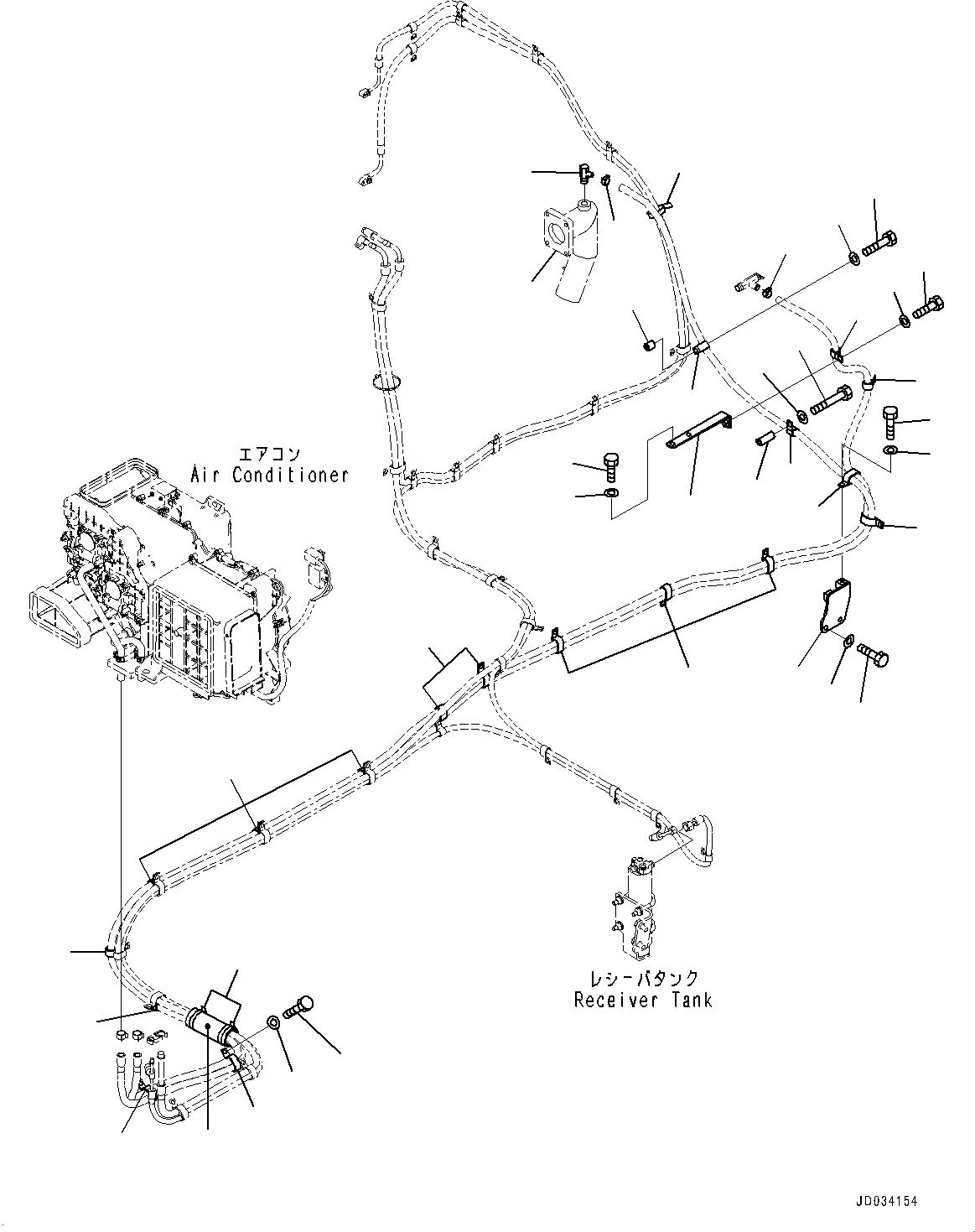 エアコン
Air Conditioner

レシーバタンク
Receiver Tank

JD034154