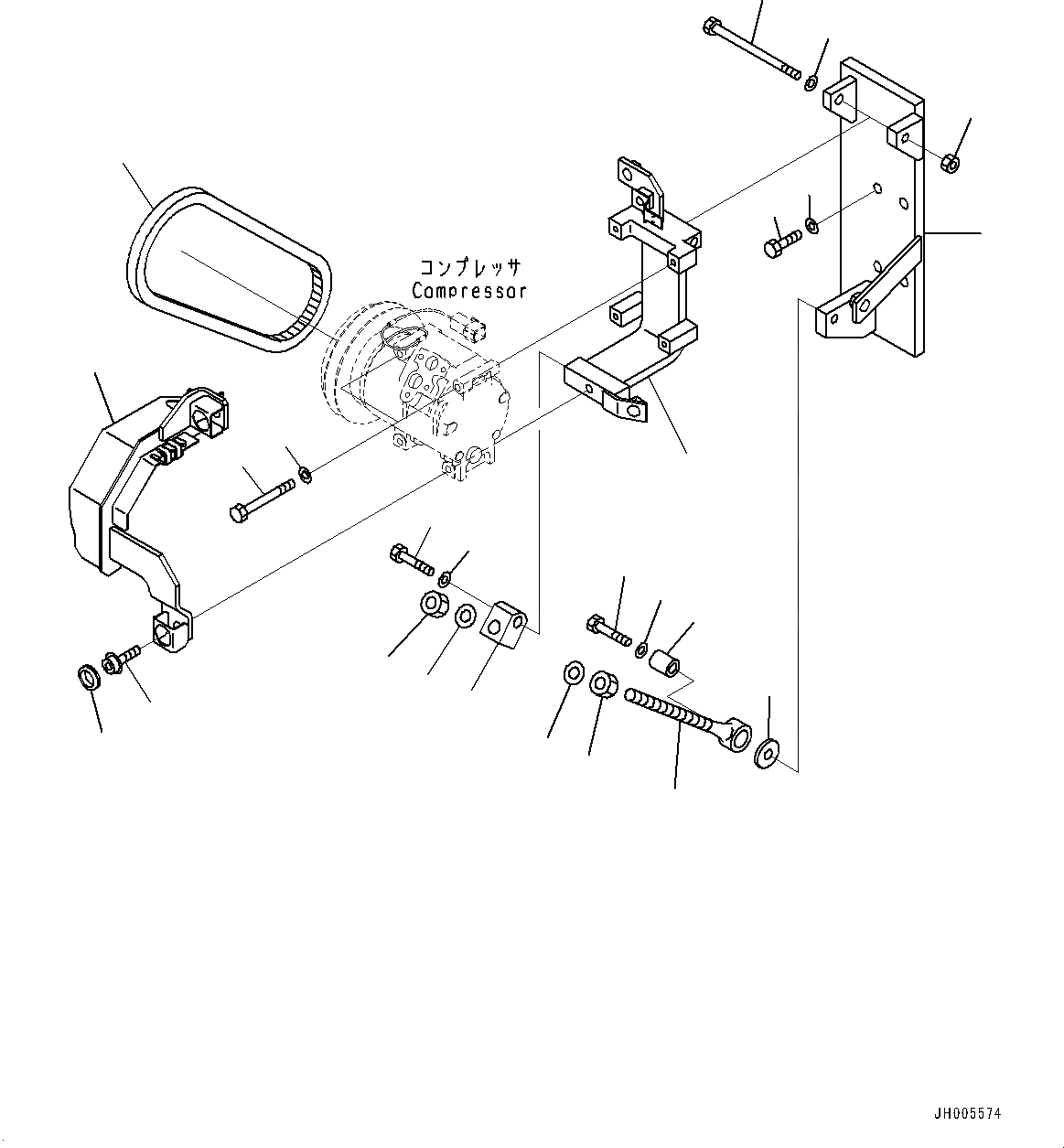 コンプレッサ
Compressor

JH005574