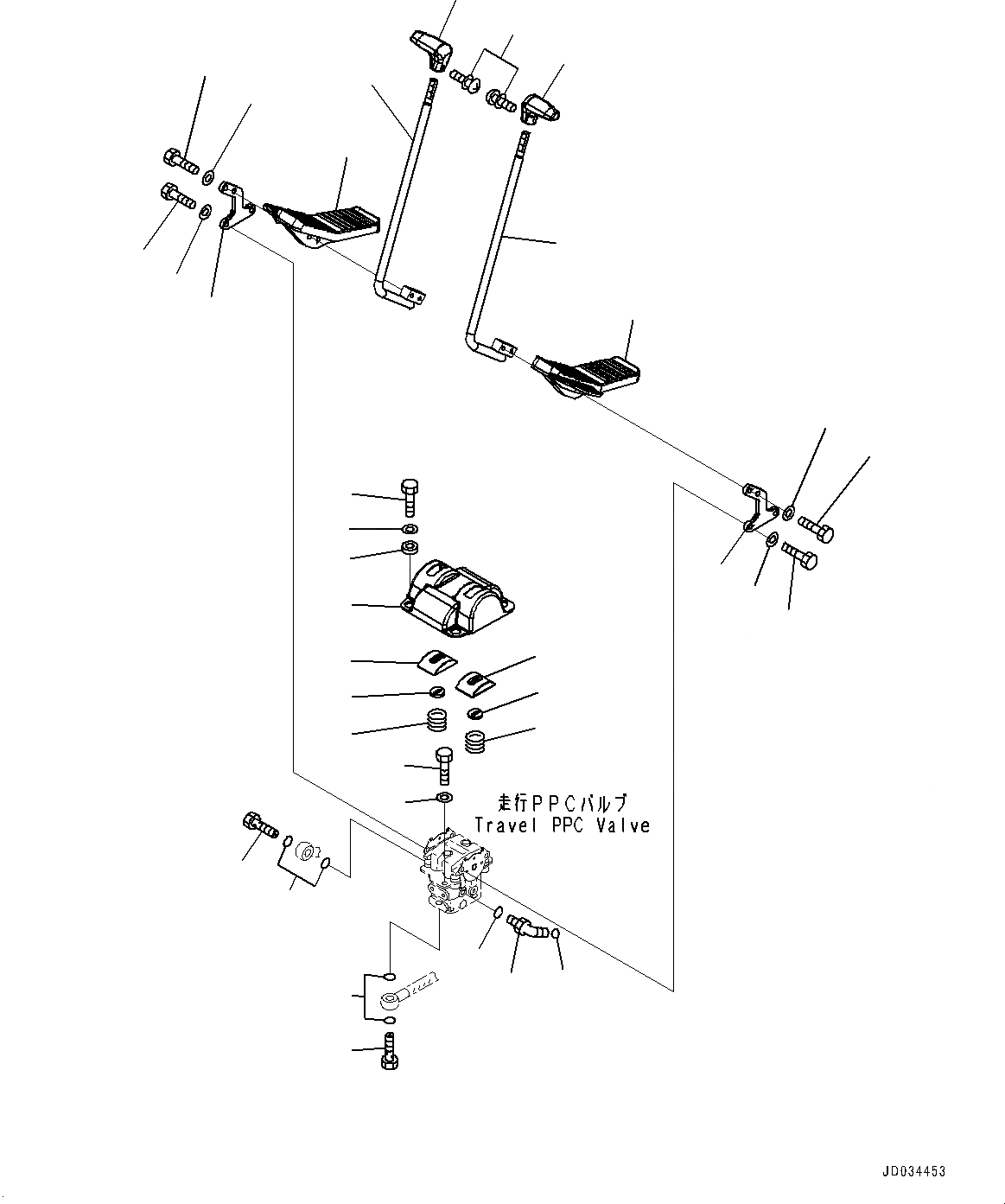 走行ＰＰＣバルブ
Travel PPC Valve

JD034453