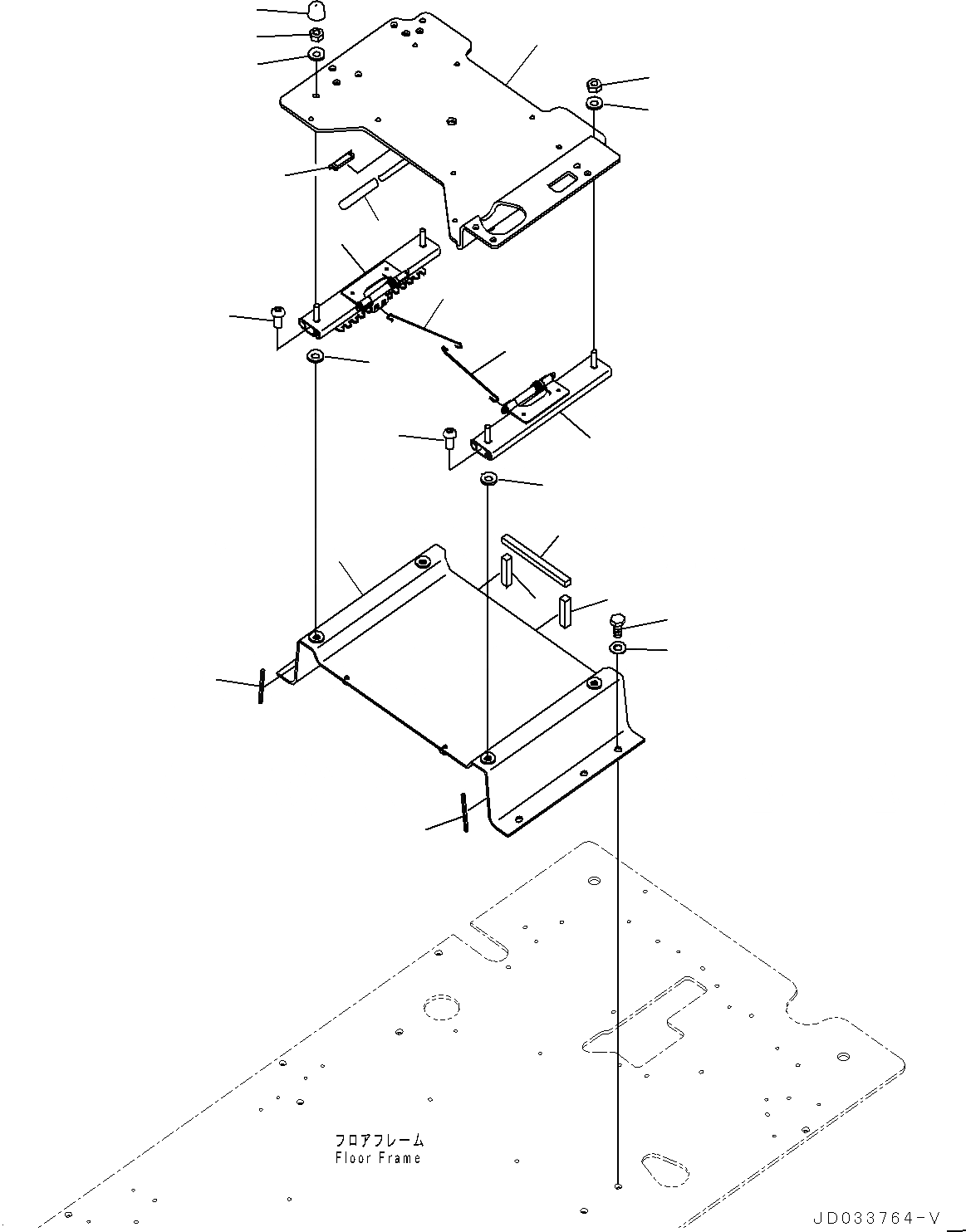 フロアフレーム
Floor Frame

JD033764-V