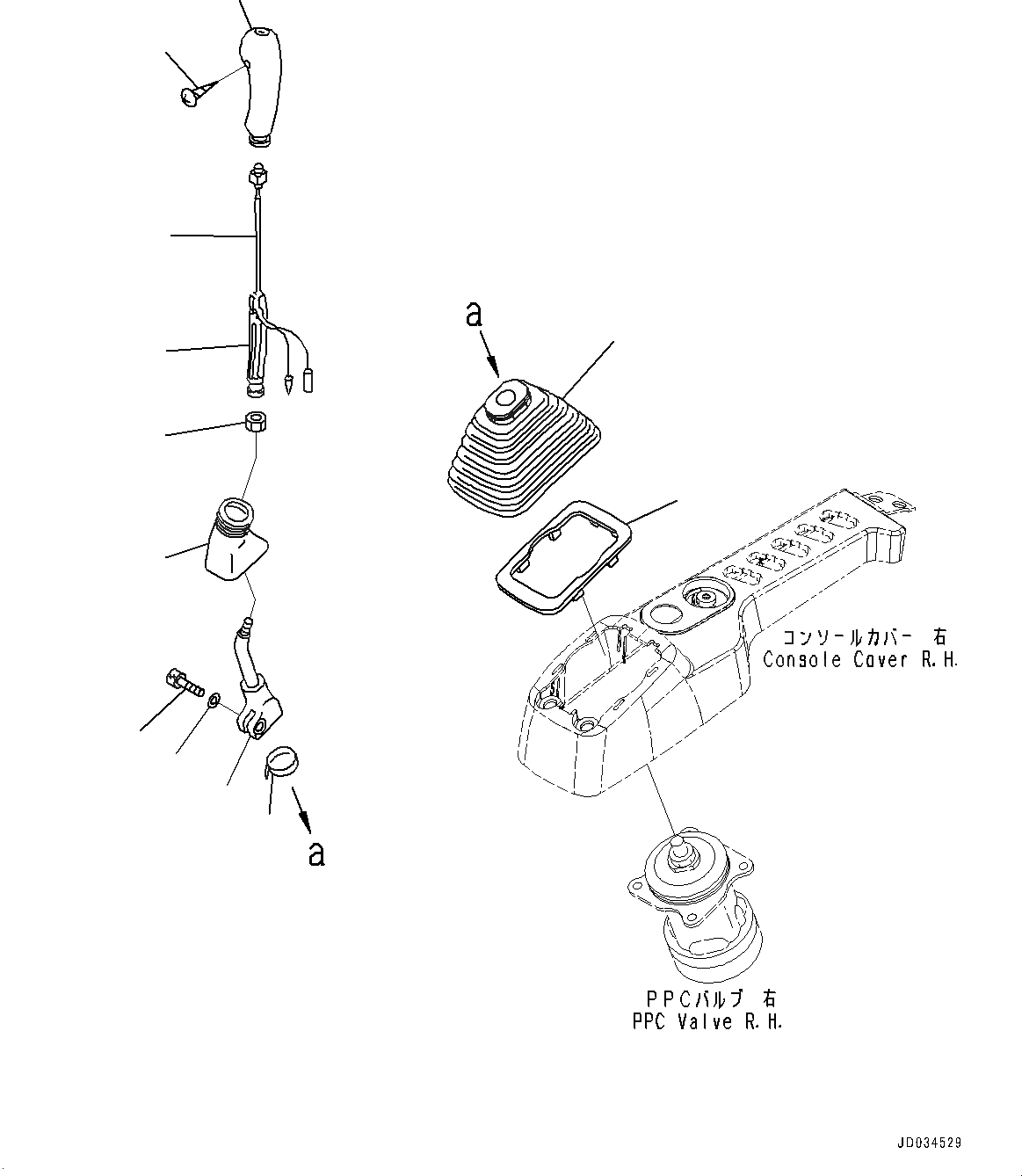 a

コンソールカバー 右
Console Cover R.H.

a

PPCバルブ 右
PPC Valve R.H.

JD034529