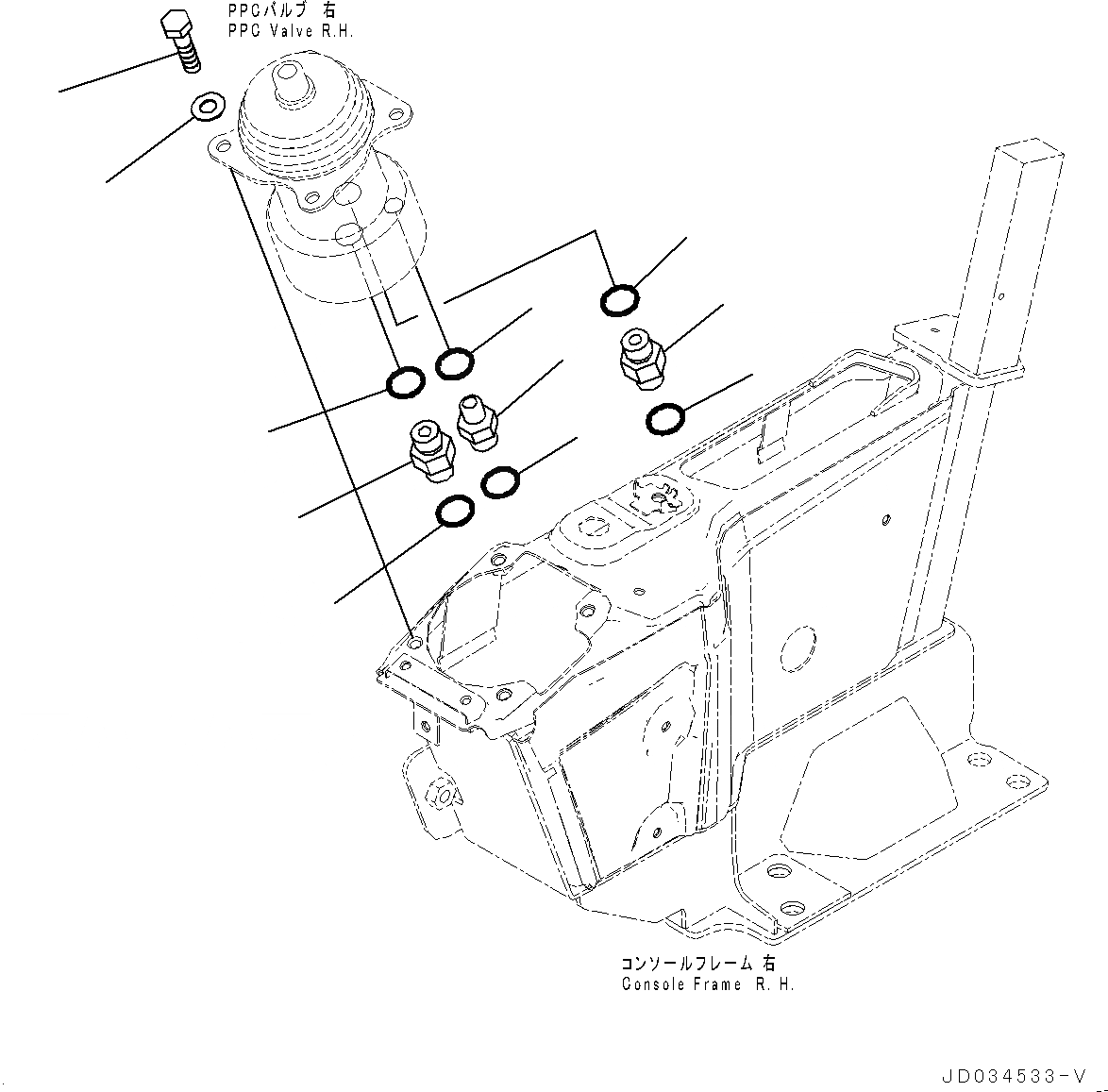 PPCバルブ 右
PPC Valve R.H.

コンソールフレーム 右
Console Frame R.H.

JD034533-V