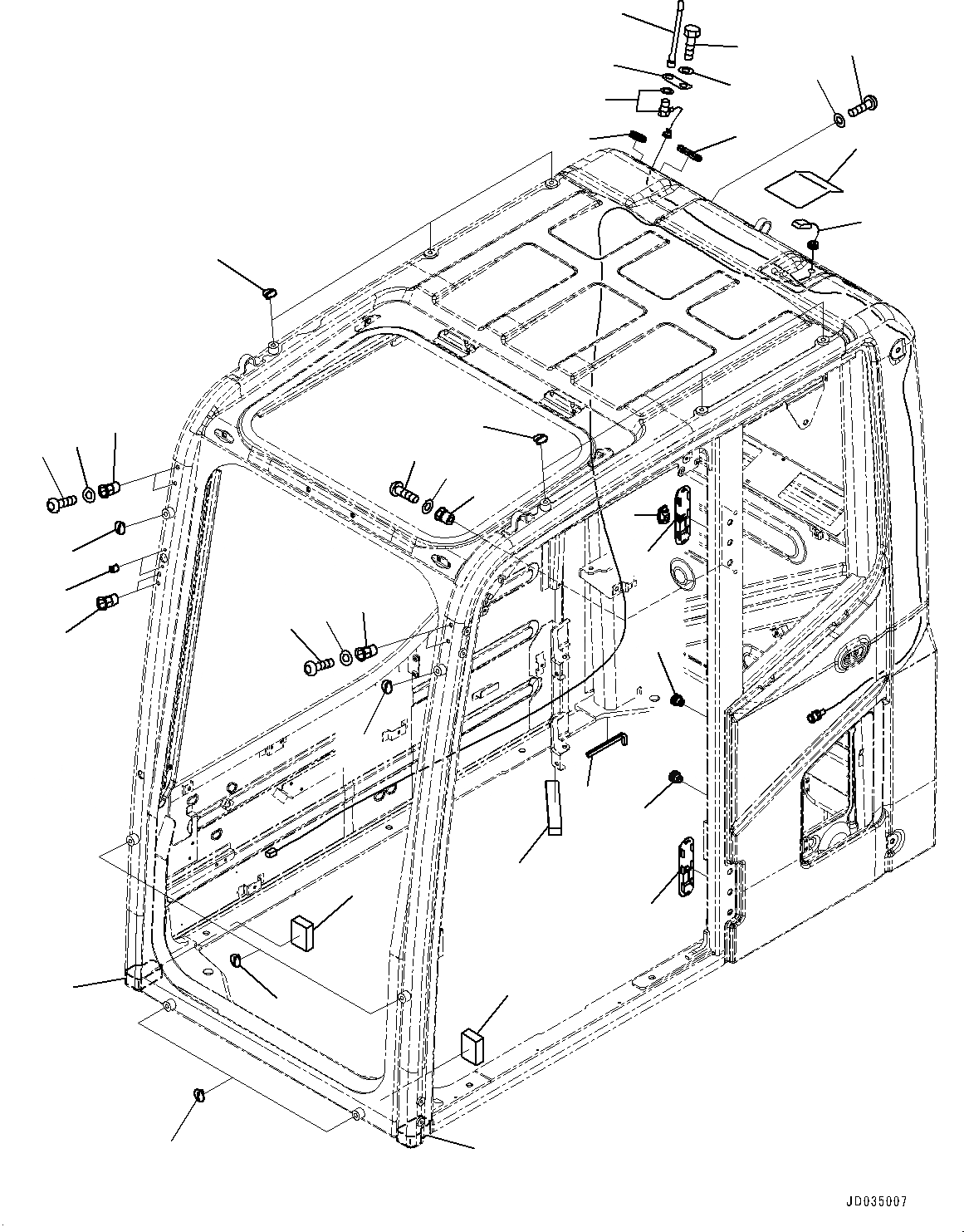 JD035007