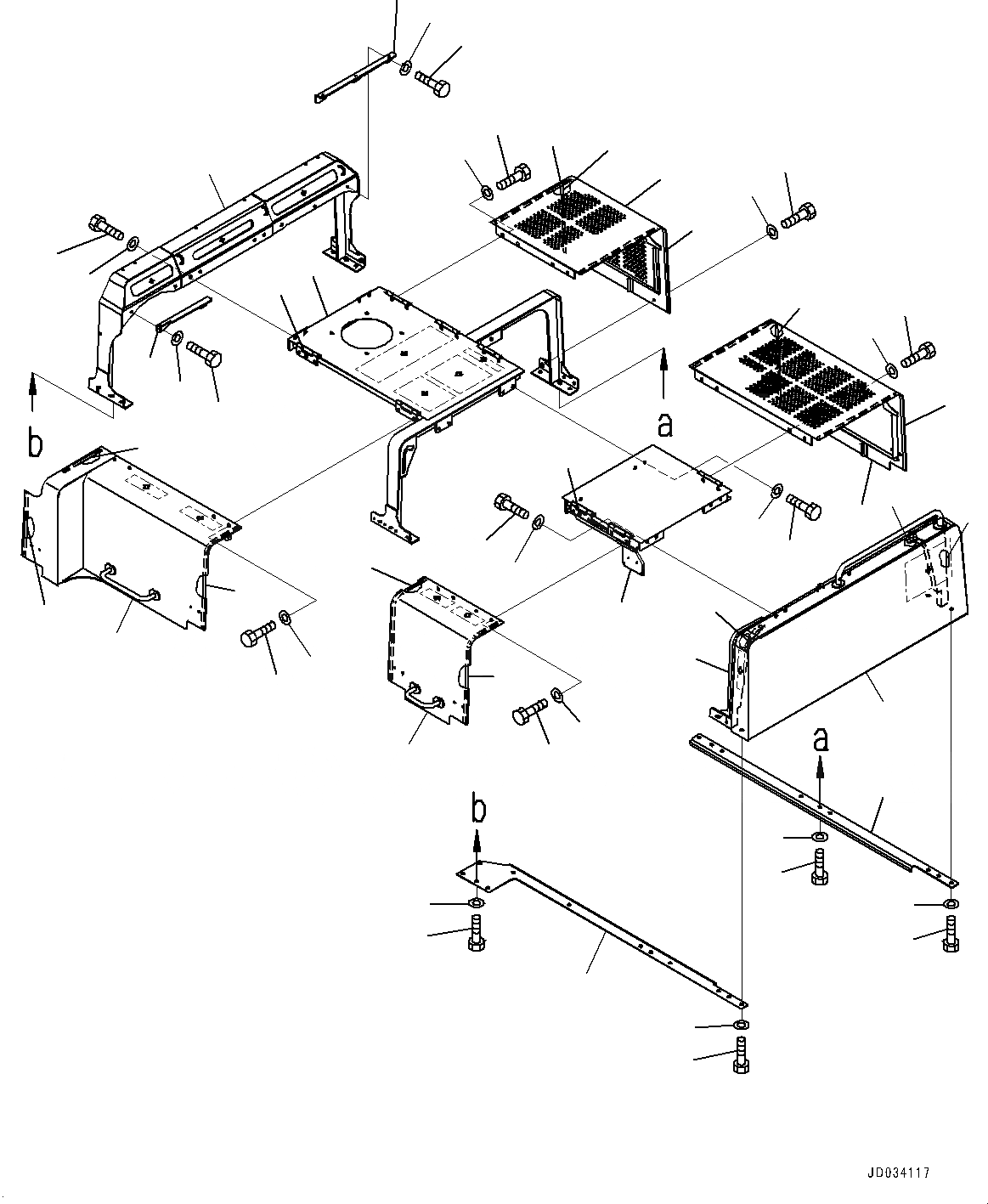 b

a

a

b

JD034117