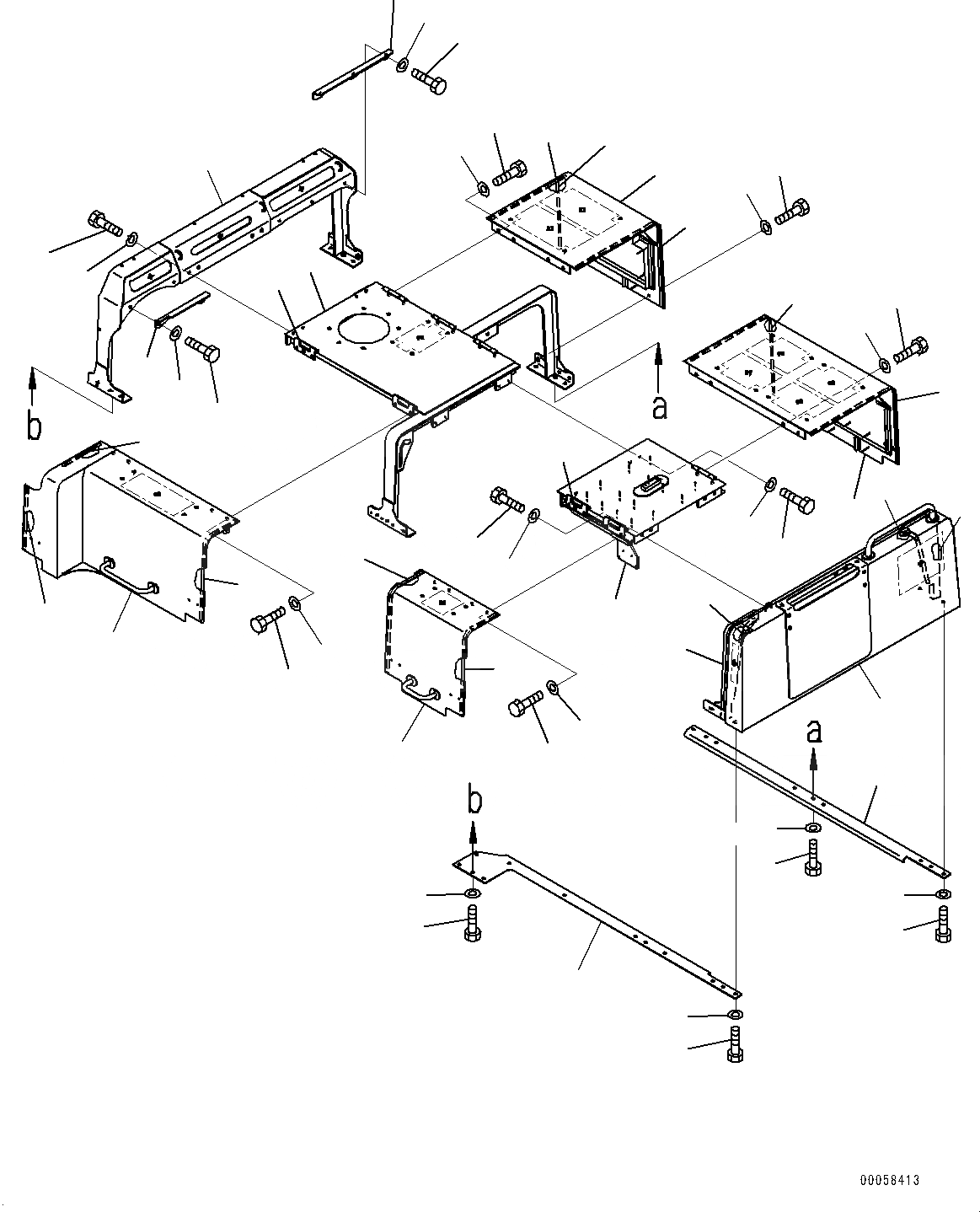 b
a
a
b
00058413