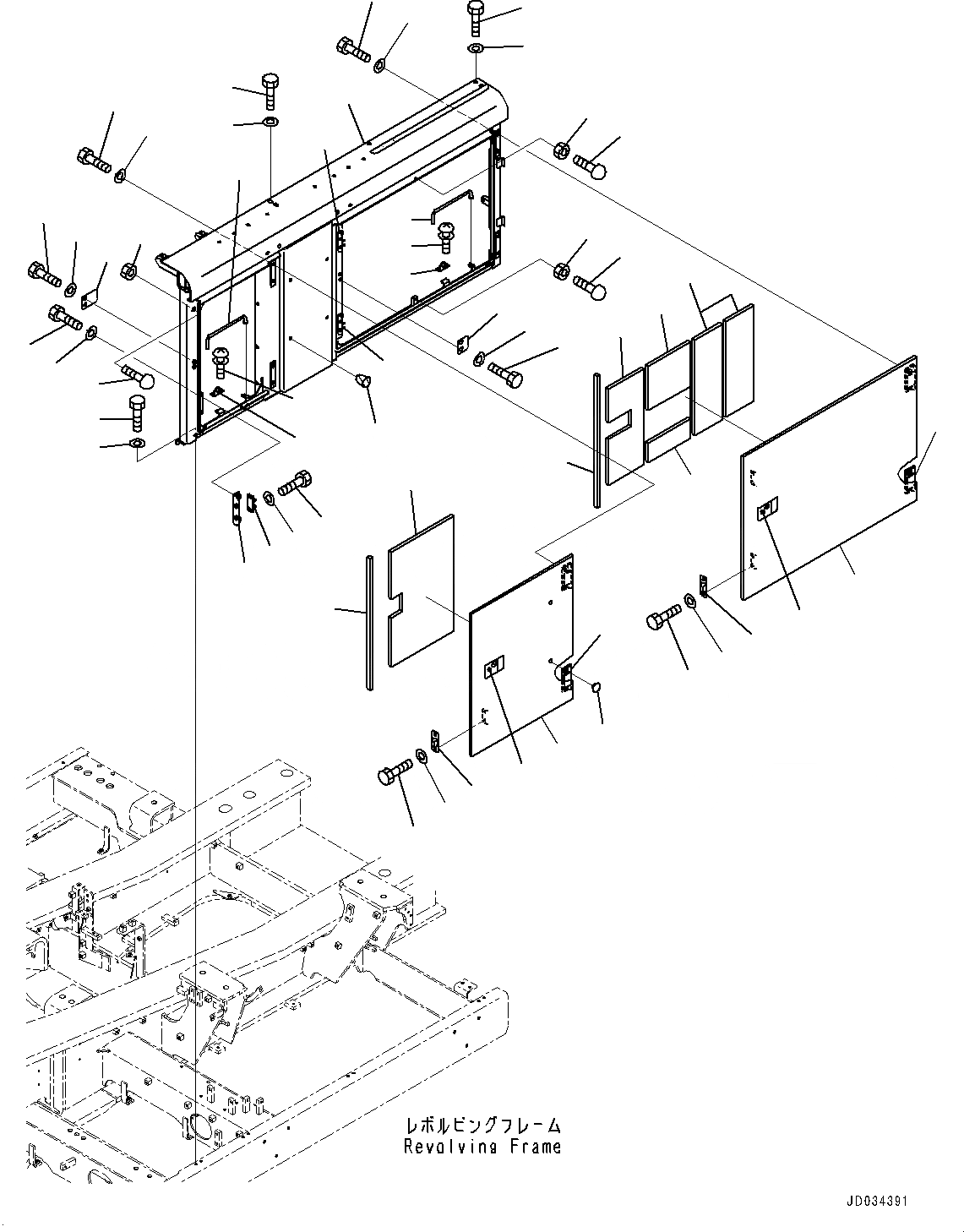 レボルビングフレーム
Revolving Frame

JD034391