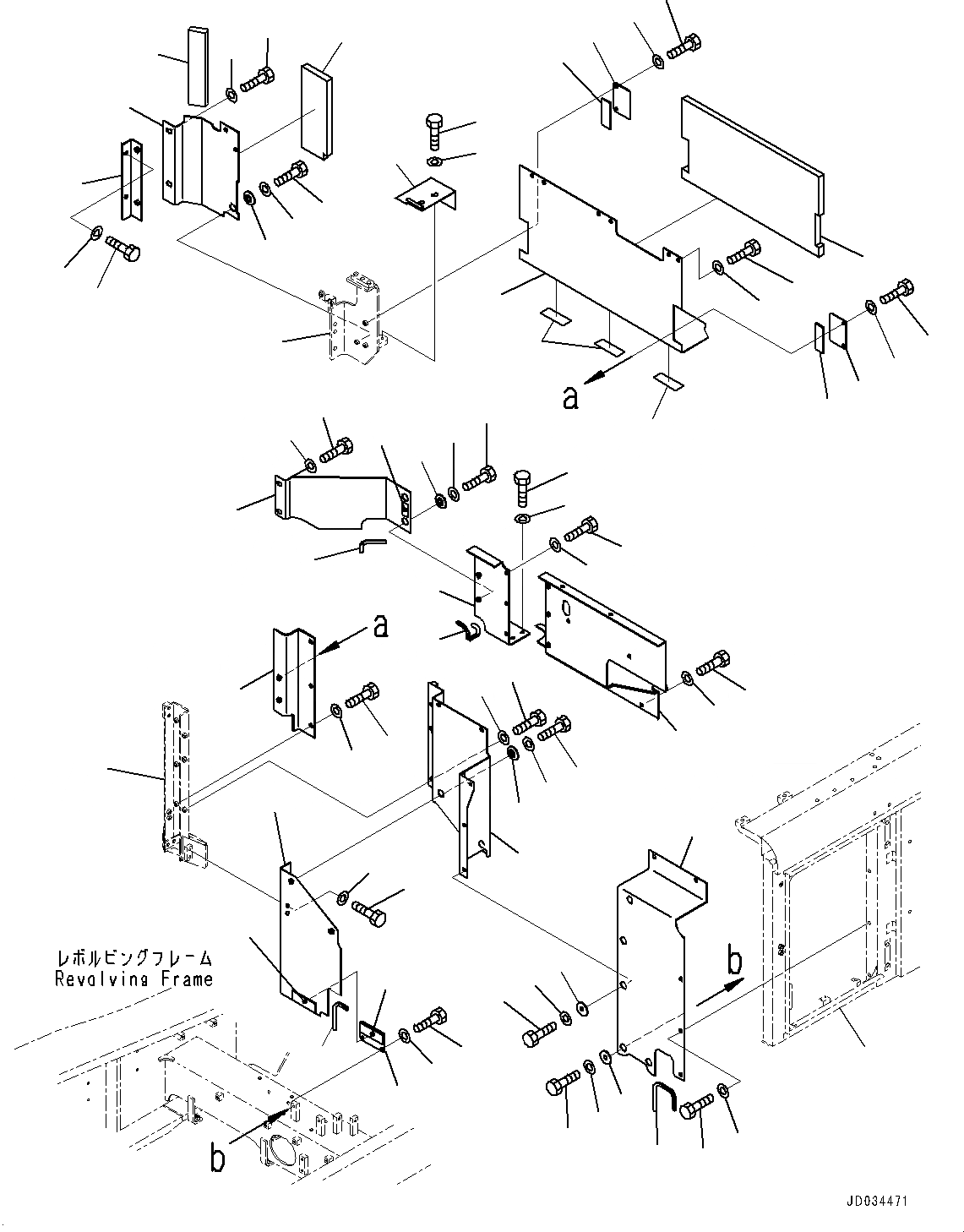 a

a

レボルビングフレーム
Revolving Frame

b

b

JD034471