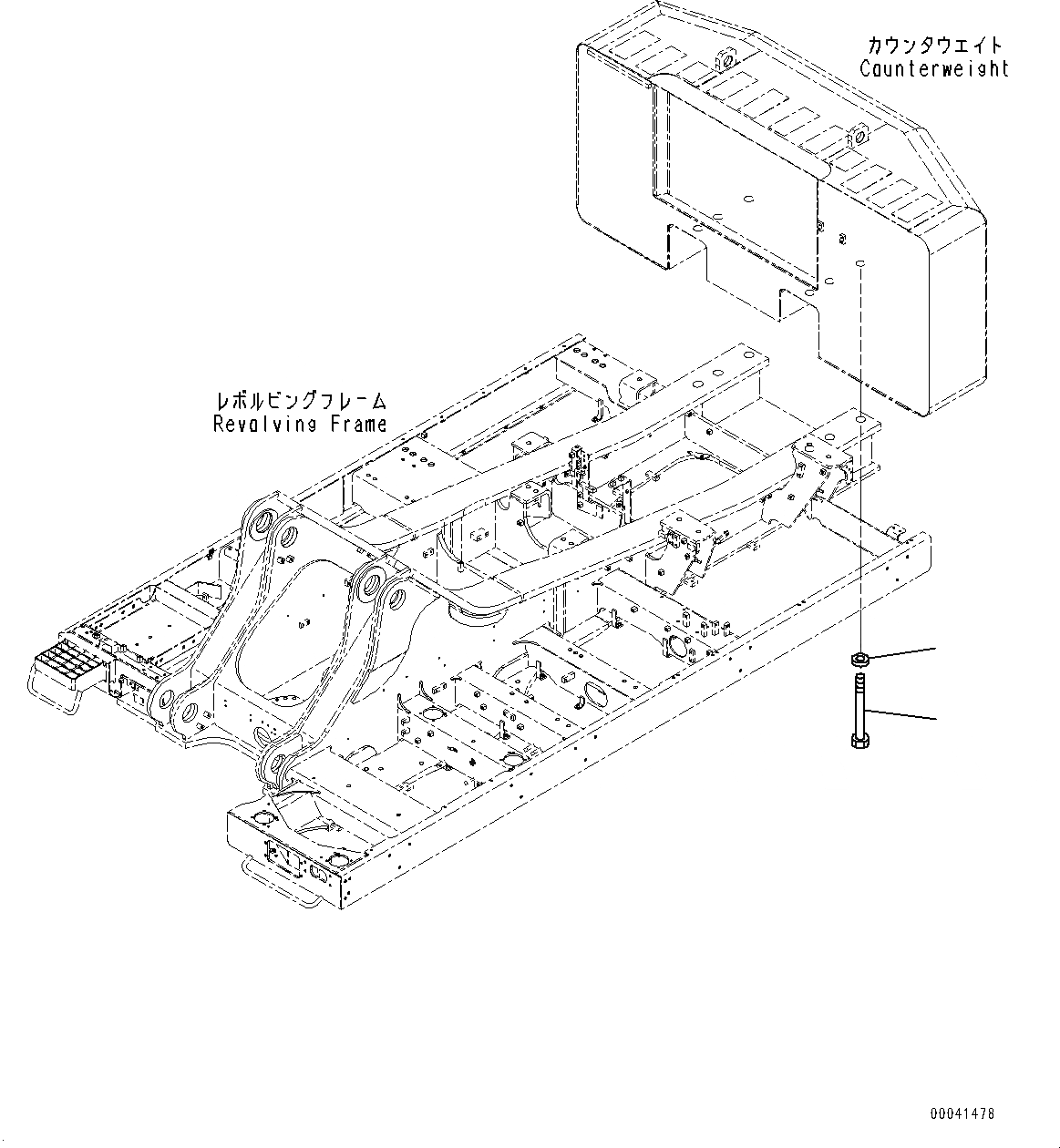 カウンタウエイト
Counterweight

レボルビングフレーム
Revolving Frame

00041478