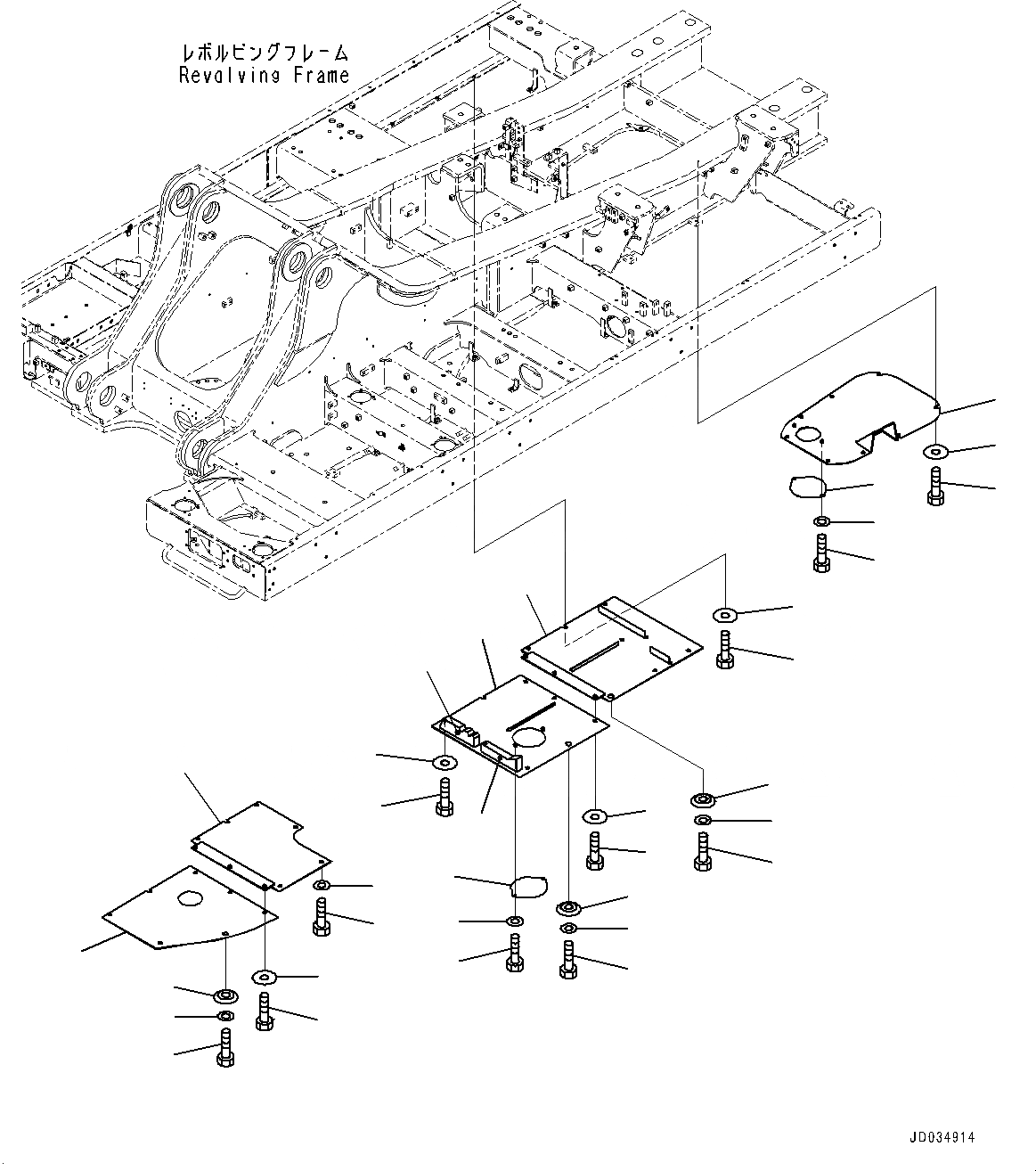 レボルビングフレーム
Revolving Frame

JD034914